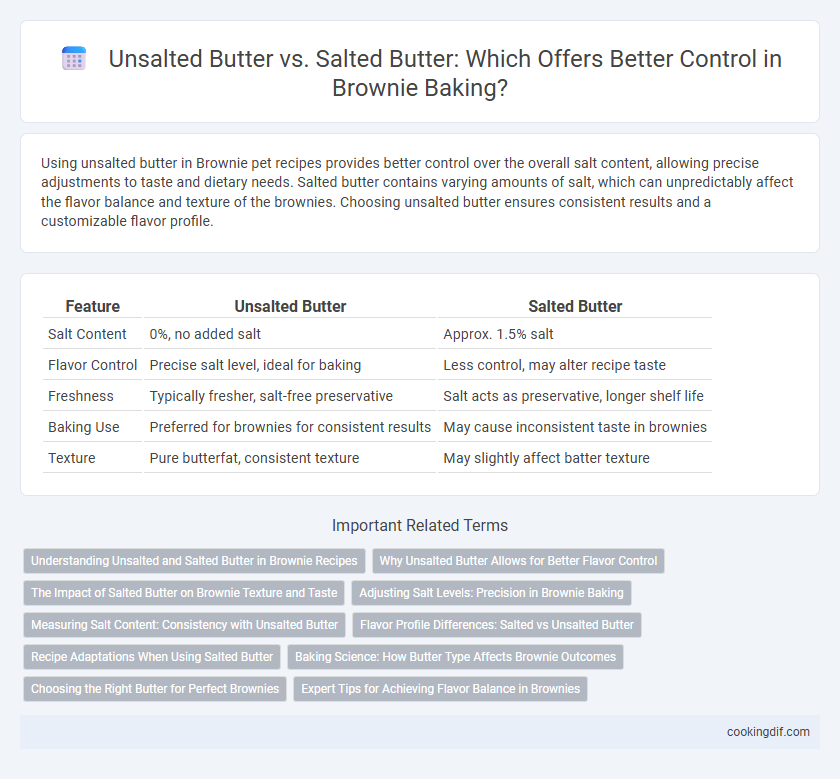 Unsalted Butter vs. Salted Butter: Which Offers Better Control in Brownie Baking?

Using unsalted butter in Brownie pet recipes provides better control over the overall salt content, allowing precise adjustments to taste and dietary needs. Salted butter contains varying amounts of salt, which can unpredictably affect the flavor balance and texture of the brownies. Choosing unsalted butter ensures consistent results and a customizable flavor profile.

| Feature | Unsalted Butter | Salted Butter |
|---|---|---|
| Salt Content | 0%, no added salt | Approx. 1.5% salt |
| Flavor Control | Precise salt level, ideal for baking | Less control, may alter recipe taste |
| Freshness | Typically fresher, salt-free preservative | Salt acts as preservative, longer shelf life |
| Baking Use | Preferred for brownies for consistent results | May cause inconsistent taste in brownies |
| Texture | Pure butterfat, consistent texture | May slightly affect batter texture |

Important Related Terms

Understanding Unsalted and Salted Butter in Brownie Recipes
Why Unsalted Butter Allows for Better Flavor Control
The Impact of Salted Butter on Brownie Texture and Taste
Adjusting Salt Levels: Precision in Brownie Baking
Measuring Salt Content: Consistency with Unsalted Butter
Flavor Profile Differences: Salted vs Unsalted Butter
Recipe Adaptations When Using Salted Butter
Baking Science: How Butter Type Affects Brownie Outcomes
Choosing the Right Butter for Perfect Brownies
Expert Tips for Achieving Flavor Balance in Brownies

cookingdif.com