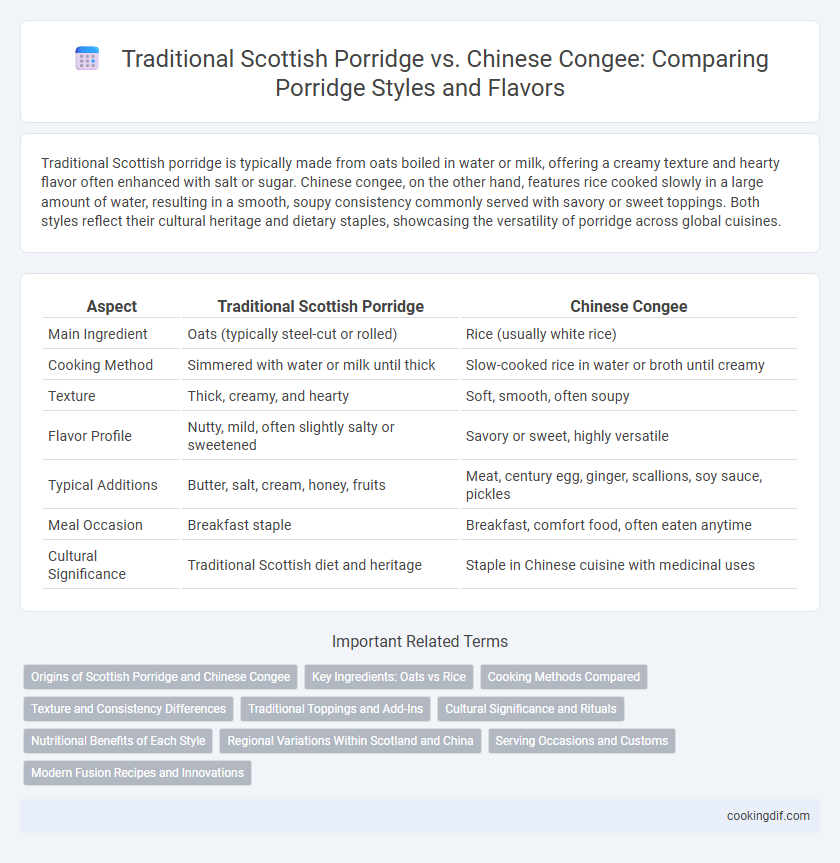 Traditional Scottish Porridge vs. Chinese Congee: Comparing Porridge Styles and Flavors

Traditional Scottish porridge is typically made from oats boiled in water or milk, offering a creamy texture and hearty flavor often enhanced with salt or sugar. Chinese congee, on the other hand, features rice cooked slowly in a large amount of water, resulting in a smooth, soupy consistency commonly served with savory or sweet toppings. Both styles reflect their cultural heritage and dietary staples, showcasing the versatility of porridge across global cuisines.

| Aspect | Traditional Scottish Porridge | Chinese Congee |
|---|---|---|
| Main Ingredient | Oats (typically steel-cut or rolled) | Rice (usually white rice) |
| Cooking Method | Simmered with water or milk until thick | Slow-cooked rice in water or broth until creamy |
| Texture | Thick, creamy, and hearty | Soft, smooth, often soupy |
| Flavor Profile | Nutty, mild, often slightly salty or sweetened | Savory or sweet, highly versatile |
| Typical Additions | Butter, salt, cream, honey, fruits | Meat, century egg, ginger, scallions, soy sauce, pickles |
| Meal Occasion | Breakfast staple | Breakfast, comfort food, often eaten anytime |
| Cultural Significance | Traditional Scottish diet and heritage | Staple in Chinese cuisine with medicinal uses |

Important Related Terms

Origins of Scottish Porridge and Chinese Congee
Key Ingredients: Oats vs Rice
Cooking Methods Compared
Texture and Consistency Differences
Traditional Toppings and Add-Ins
Cultural Significance and Rituals
Nutritional Benefits of Each Style
Regional Variations Within Scotland and China
Serving Occasions and Customs
Modern Fusion Recipes and Innovations

cookingdif.com