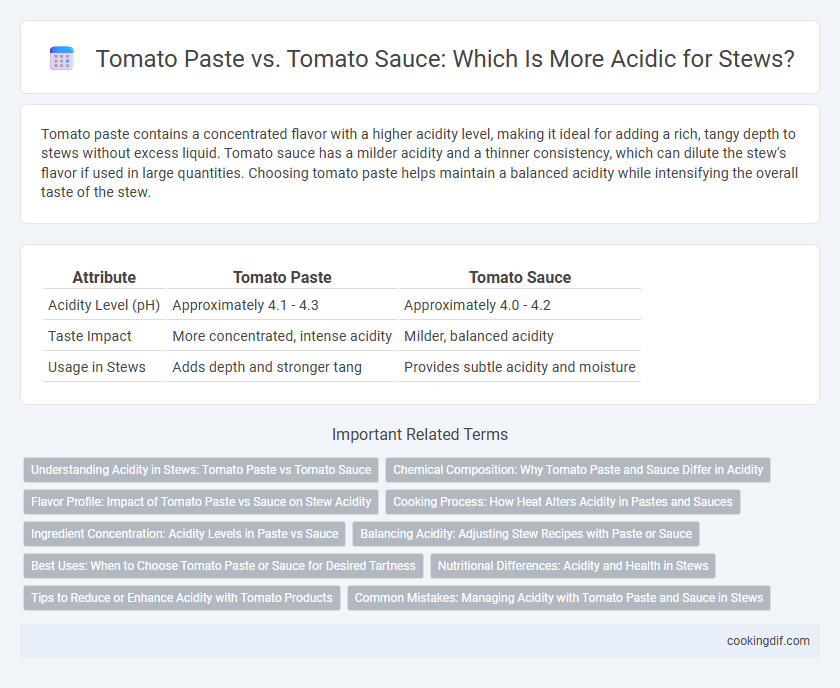 Tomato Paste vs. Tomato Sauce: Which Is More Acidic for Stews?

Tomato paste contains a concentrated flavor with a higher acidity level, making it ideal for adding a rich, tangy depth to stews without excess liquid. Tomato sauce has a milder acidity and a thinner consistency, which can dilute the stew's flavor if used in large quantities. Choosing tomato paste helps maintain a balanced acidity while intensifying the overall taste of the stew.

| Attribute | Tomato Paste | Tomato Sauce |
|---|---|---|
| Acidity Level (pH) | Approximately 4.1 - 4.3 | Approximately 4.0 - 4.2 |
| Taste Impact | More concentrated, intense acidity | Milder, balanced acidity |
| Usage in Stews | Adds depth and stronger tang | Provides subtle acidity and moisture |

Important Related Terms

Understanding Acidity in Stews: Tomato Paste vs Tomato Sauce
Chemical Composition: Why Tomato Paste and Sauce Differ in Acidity
Flavor Profile: Impact of Tomato Paste vs Sauce on Stew Acidity
Cooking Process: How Heat Alters Acidity in Pastes and Sauces
Ingredient Concentration: Acidity Levels in Paste vs Sauce
Balancing Acidity: Adjusting Stew Recipes with Paste or Sauce
Best Uses: When to Choose Tomato Paste or Sauce for Desired Tartness
Nutritional Differences: Acidity and Health in Stews
Tips to Reduce or Enhance Acidity with Tomato Products
Common Mistakes: Managing Acidity with Tomato Paste and Sauce in Stews

cookingdif.com