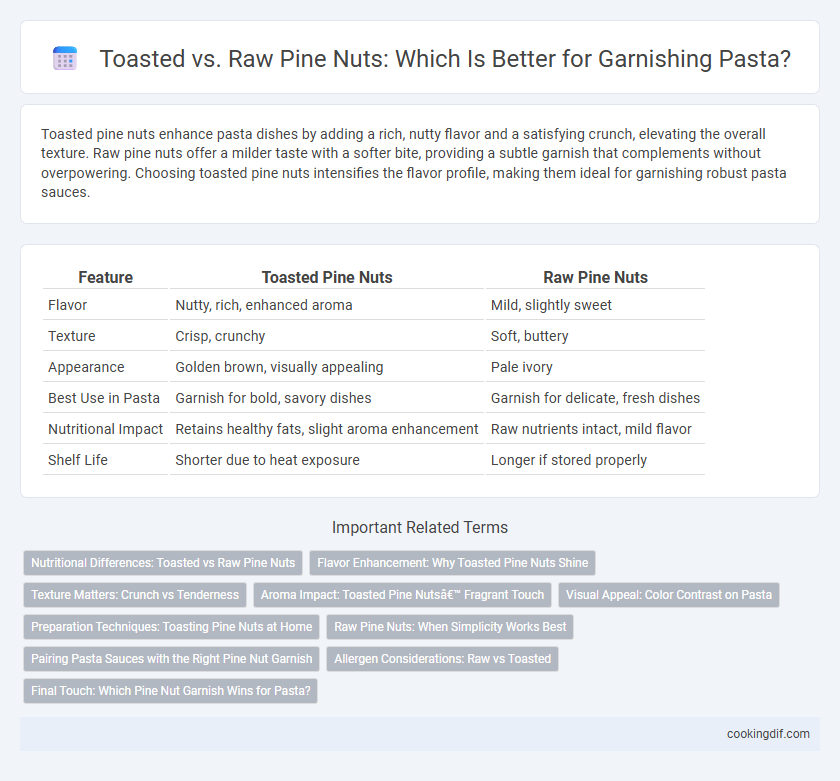 Toasted vs. Raw Pine Nuts: Which Is Better for Garnishing Pasta?

Toasted pine nuts enhance pasta dishes by adding a rich, nutty flavor and a satisfying crunch, elevating the overall texture. Raw pine nuts offer a milder taste with a softer bite, providing a subtle garnish that complements without overpowering. Choosing toasted pine nuts intensifies the flavor profile, making them ideal for garnishing robust pasta sauces.

| Feature | Toasted Pine Nuts | Raw Pine Nuts |
|---|---|---|
| Flavor | Nutty, rich, enhanced aroma | Mild, slightly sweet |
| Texture | Crisp, crunchy | Soft, buttery |
| Appearance | Golden brown, visually appealing | Pale ivory |
| Best Use in Pasta | Garnish for bold, savory dishes | Garnish for delicate, fresh dishes |
| Nutritional Impact | Retains healthy fats, slight aroma enhancement | Raw nutrients intact, mild flavor |
| Shelf Life | Shorter due to heat exposure | Longer if stored properly |

Important Related Terms

Nutritional Differences: Toasted vs Raw Pine Nuts
Flavor Enhancement: Why Toasted Pine Nuts Shine
Texture Matters: Crunch vs Tenderness
Aroma Impact: Toasted Pine Nutsâ€™ Fragrant Touch
Visual Appeal: Color Contrast on Pasta
Preparation Techniques: Toasting Pine Nuts at Home
Raw Pine Nuts: When Simplicity Works Best
Pairing Pasta Sauces with the Right Pine Nut Garnish
Allergen Considerations: Raw vs Toasted
Final Touch: Which Pine Nut Garnish Wins for Pasta?

cookingdif.com