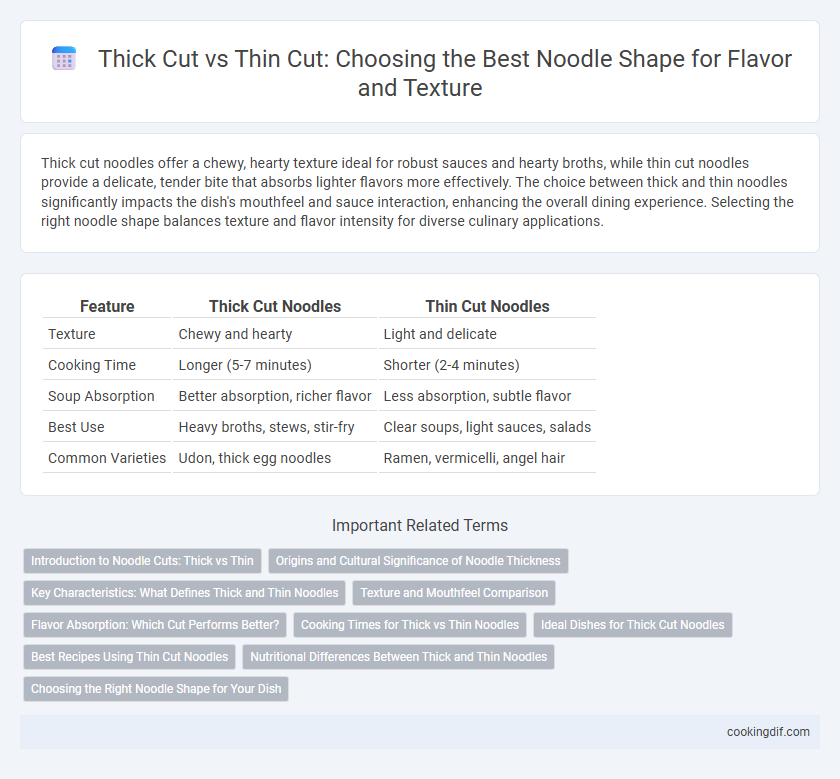 Thick Cut vs Thin Cut: Choosing the Best Noodle Shape for Flavor and Texture

Thick cut noodles offer a chewy, hearty texture ideal for robust sauces and hearty broths, while thin cut noodles provide a delicate, tender bite that absorbs lighter flavors more effectively. The choice between thick and thin noodles significantly impacts the dish's mouthfeel and sauce interaction, enhancing the overall dining experience. Selecting the right noodle shape balances texture and flavor intensity for diverse culinary applications.

| Feature | Thick Cut Noodles | Thin Cut Noodles |
|---|---|---|
| Texture | Chewy and hearty | Light and delicate |
| Cooking Time | Longer (5-7 minutes) | Shorter (2-4 minutes) |
| Soup Absorption | Better absorption, richer flavor | Less absorption, subtle flavor |
| Best Use | Heavy broths, stews, stir-fry | Clear soups, light sauces, salads |
| Common Varieties | Udon, thick egg noodles | Ramen, vermicelli, angel hair |

Important Related Terms

Introduction to Noodle Cuts: Thick vs Thin
Origins and Cultural Significance of Noodle Thickness
Key Characteristics: What Defines Thick and Thin Noodles
Texture and Mouthfeel Comparison
Flavor Absorption: Which Cut Performs Better?
Cooking Times for Thick vs Thin Noodles
Ideal Dishes for Thick Cut Noodles
Best Recipes Using Thin Cut Noodles
Nutritional Differences Between Thick and Thin Noodles
Choosing the Right Noodle Shape for Your Dish

cookingdif.com