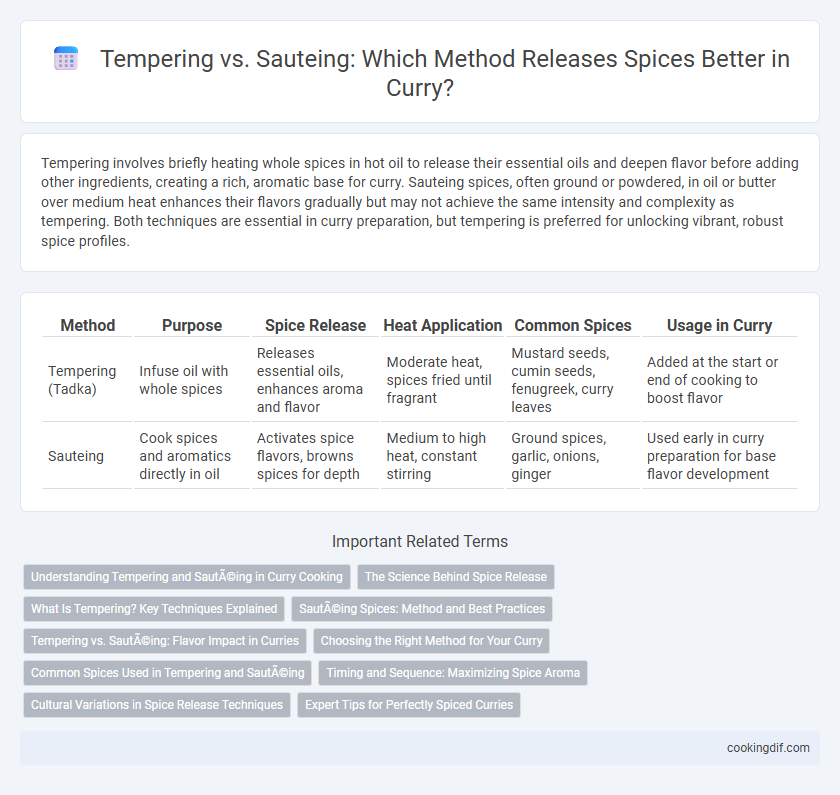 Tempering vs. Sauteing: Which Method Releases Spices Better in Curry?

Tempering involves briefly heating whole spices in hot oil to release their essential oils and deepen flavor before adding other ingredients, creating a rich, aromatic base for curry. Sauteing spices, often ground or powdered, in oil or butter over medium heat enhances their flavors gradually but may not achieve the same intensity and complexity as tempering. Both techniques are essential in curry preparation, but tempering is preferred for unlocking vibrant, robust spice profiles.

| Method | Purpose | Spice Release | Heat Application | Common Spices | Usage in Curry |
|---|---|---|---|---|---|
| Tempering (Tadka) | Infuse oil with whole spices | Releases essential oils, enhances aroma and flavor | Moderate heat, spices fried until fragrant | Mustard seeds, cumin seeds, fenugreek, curry leaves | Added at the start or end of cooking to boost flavor |
| Sauteing | Cook spices and aromatics directly in oil | Activates spice flavors, browns spices for depth | Medium to high heat, constant stirring | Ground spices, garlic, onions, ginger | Used early in curry preparation for base flavor development |

Important Related Terms

Understanding Tempering and SautÃ©ing in Curry Cooking
The Science Behind Spice Release
What Is Tempering? Key Techniques Explained
SautÃ©ing Spices: Method and Best Practices
Tempering vs. SautÃ©ing: Flavor Impact in Curries
Choosing the Right Method for Your Curry
Common Spices Used in Tempering and SautÃ©ing
Timing and Sequence: Maximizing Spice Aroma
Cultural Variations in Spice Release Techniques
Expert Tips for Perfectly Spiced Curries

cookingdif.com