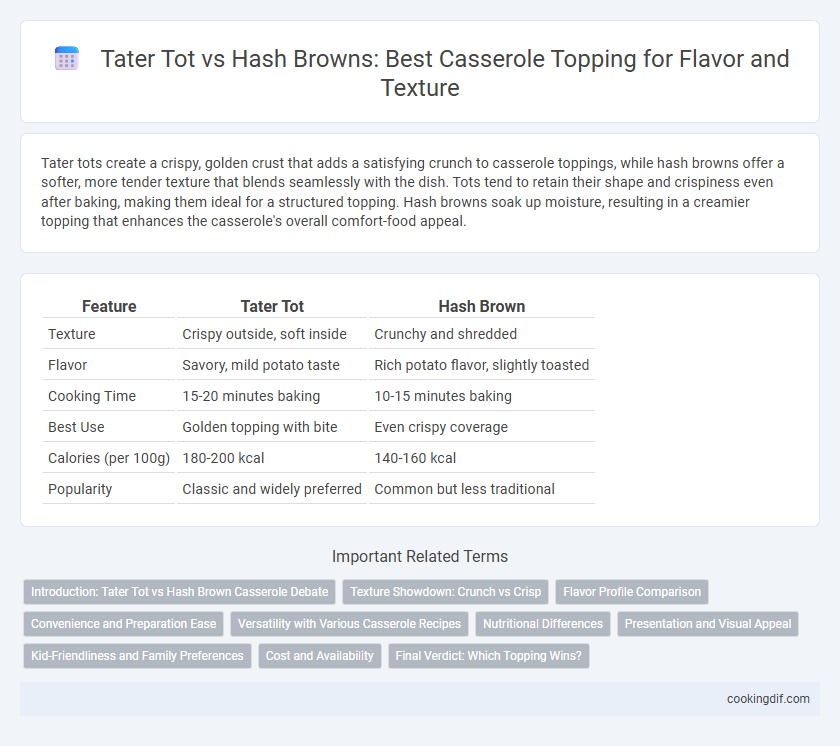 Tater Tot vs Hash Browns: Best Casserole Topping for Flavor and Texture

Tater tots create a crispy, golden crust that adds a satisfying crunch to casserole toppings, while hash browns offer a softer, more tender texture that blends seamlessly with the dish. Tots tend to retain their shape and crispiness even after baking, making them ideal for a structured topping. Hash browns soak up moisture, resulting in a creamier topping that enhances the casserole's overall comfort-food appeal.

| Feature | Tater Tot | Hash Brown |
|---|---|---|
| Texture | Crispy outside, soft inside | Crunchy and shredded |
| Flavor | Savory, mild potato taste | Rich potato flavor, slightly toasted |
| Cooking Time | 15-20 minutes baking | 10-15 minutes baking |
| Best Use | Golden topping with bite | Even crispy coverage |
| Calories (per 100g) | 180-200 kcal | 140-160 kcal |
| Popularity | Classic and widely preferred | Common but less traditional |

Important Related Terms

Introduction: Tater Tot vs Hash Brown Casserole Debate
Texture Showdown: Crunch vs Crisp
Flavor Profile Comparison
Convenience and Preparation Ease
Versatility with Various Casserole Recipes
Nutritional Differences
Presentation and Visual Appeal
Kid-Friendliness and Family Preferences
Cost and Availability
Final Verdict: Which Topping Wins?

cookingdif.com