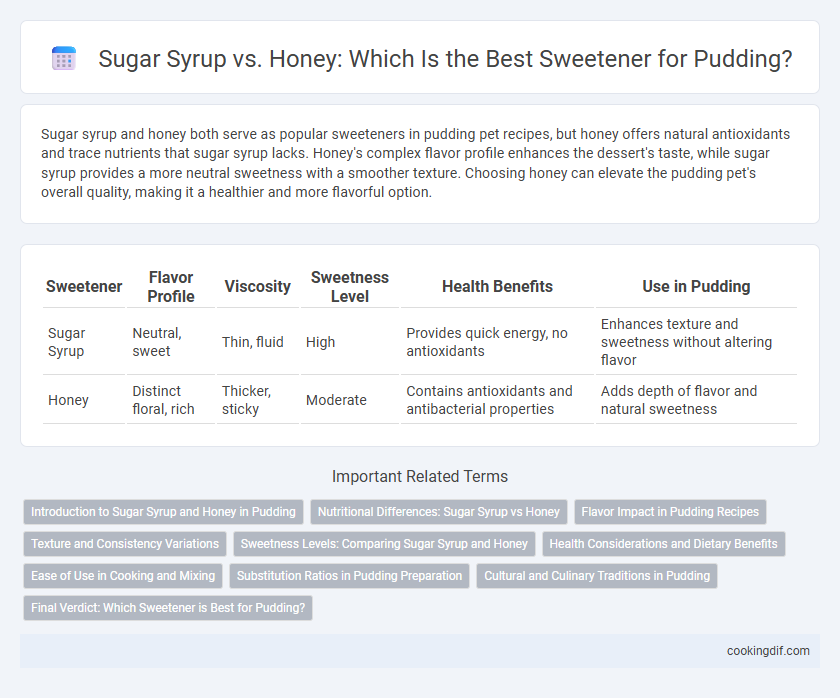 Sugar Syrup vs. Honey: Which Is the Best Sweetener for Pudding?

Sugar syrup and honey both serve as popular sweeteners in pudding pet recipes, but honey offers natural antioxidants and trace nutrients that sugar syrup lacks. Honey's complex flavor profile enhances the dessert's taste, while sugar syrup provides a more neutral sweetness with a smoother texture. Choosing honey can elevate the pudding pet's overall quality, making it a healthier and more flavorful option.

| Sweetener | Flavor Profile | Viscosity | Sweetness Level | Health Benefits | Use in Pudding |
|---|---|---|---|---|---|
| Sugar Syrup | Neutral, sweet | Thin, fluid | High | Provides quick energy, no antioxidants | Enhances texture and sweetness without altering flavor |
| Honey | Distinct floral, rich | Thicker, sticky | Moderate | Contains antioxidants and antibacterial properties | Adds depth of flavor and natural sweetness |

Important Related Terms

Introduction to Sugar Syrup and Honey in Pudding
Nutritional Differences: Sugar Syrup vs Honey
Flavor Impact in Pudding Recipes
Texture and Consistency Variations
Sweetness Levels: Comparing Sugar Syrup and Honey
Health Considerations and Dietary Benefits
Ease of Use in Cooking and Mixing
Substitution Ratios in Pudding Preparation
Cultural and Culinary Traditions in Pudding
Final Verdict: Which Sweetener is Best for Pudding?

cookingdif.com