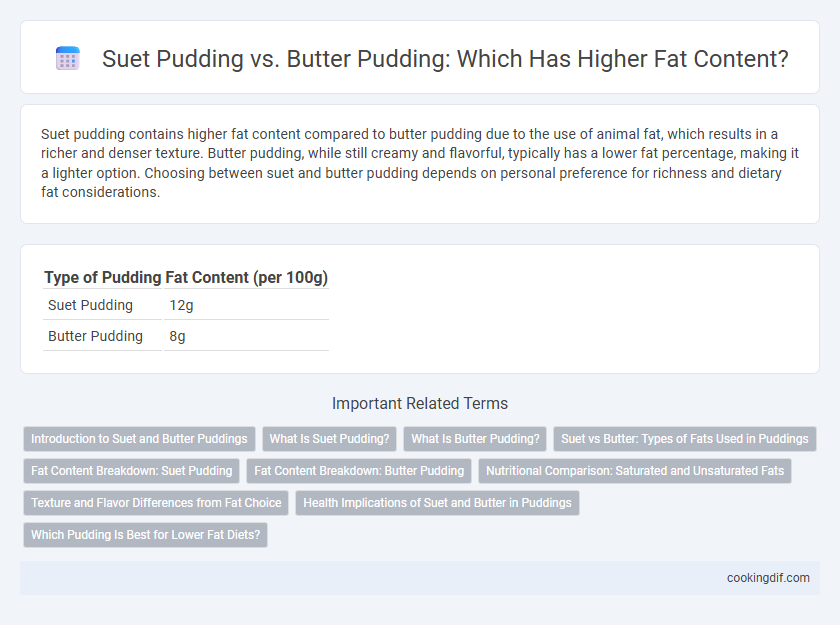 Suet Pudding vs. Butter Pudding: Which Has Higher Fat Content?

Suet pudding contains higher fat content compared to butter pudding due to the use of animal fat, which results in a richer and denser texture. Butter pudding, while still creamy and flavorful, typically has a lower fat percentage, making it a lighter option. Choosing between suet and butter pudding depends on personal preference for richness and dietary fat considerations.

| Type of Pudding | Fat Content (per 100g) |
|---|---|
| Suet Pudding | 12g |
| Butter Pudding | 8g |

Important Related Terms

Introduction to Suet and Butter Puddings

What Is Suet Pudding?

What Is Butter Pudding?

Suet vs Butter: Types of Fats Used in Puddings

Fat Content Breakdown: Suet Pudding

Fat Content Breakdown: Butter Pudding

Nutritional Comparison: Saturated and Unsaturated Fats

Texture and Flavor Differences from Fat Choice

Health Implications of Suet and Butter in Puddings

Which Pudding Is Best for Lower Fat Diets?

cookingdif.com