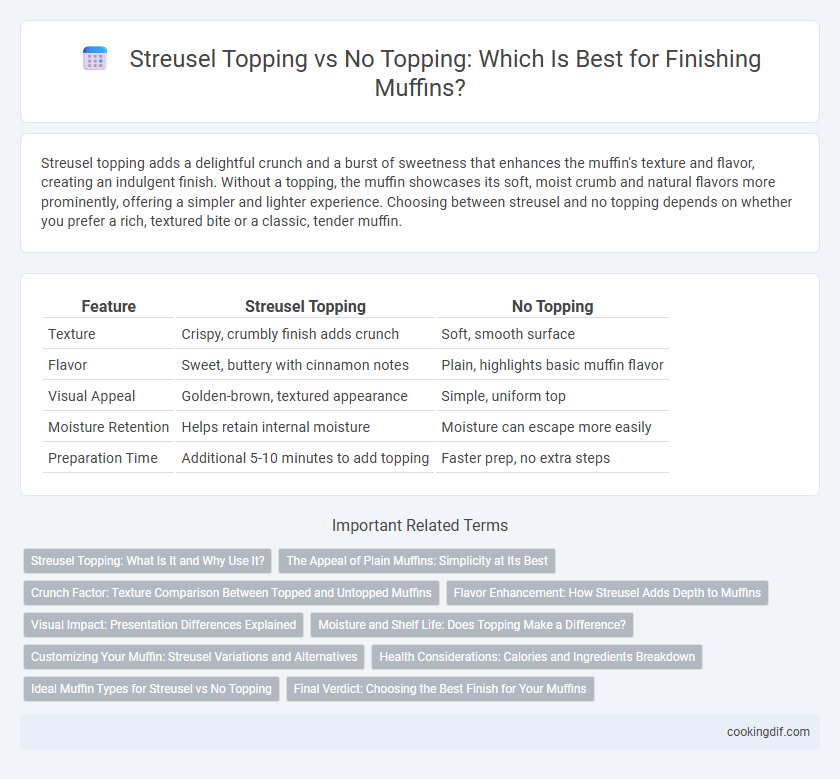 Streusel Topping vs No Topping: Which Is Best for Finishing Muffins?

Streusel topping adds a delightful crunch and a burst of sweetness that enhances the muffin's texture and flavor, creating an indulgent finish. Without a topping, the muffin showcases its soft, moist crumb and natural flavors more prominently, offering a simpler and lighter experience. Choosing between streusel and no topping depends on whether you prefer a rich, textured bite or a classic, tender muffin.

| Feature | Streusel Topping | No Topping |
|---|---|---|
| Texture | Crispy, crumbly finish adds crunch | Soft, smooth surface |
| Flavor | Sweet, buttery with cinnamon notes | Plain, highlights basic muffin flavor |
| Visual Appeal | Golden-brown, textured appearance | Simple, uniform top |
| Moisture Retention | Helps retain internal moisture | Moisture can escape more easily |
| Preparation Time | Additional 5-10 minutes to add topping | Faster prep, no extra steps |

Important Related Terms

Streusel Topping: What Is It and Why Use It?
The Appeal of Plain Muffins: Simplicity at Its Best
Crunch Factor: Texture Comparison Between Topped and Untopped Muffins
Flavor Enhancement: How Streusel Adds Depth to Muffins
Visual Impact: Presentation Differences Explained
Moisture and Shelf Life: Does Topping Make a Difference?
Customizing Your Muffin: Streusel Variations and Alternatives
Health Considerations: Calories and Ingredients Breakdown
Ideal Muffin Types for Streusel vs No Topping
Final Verdict: Choosing the Best Finish for Your Muffins

cookingdif.com