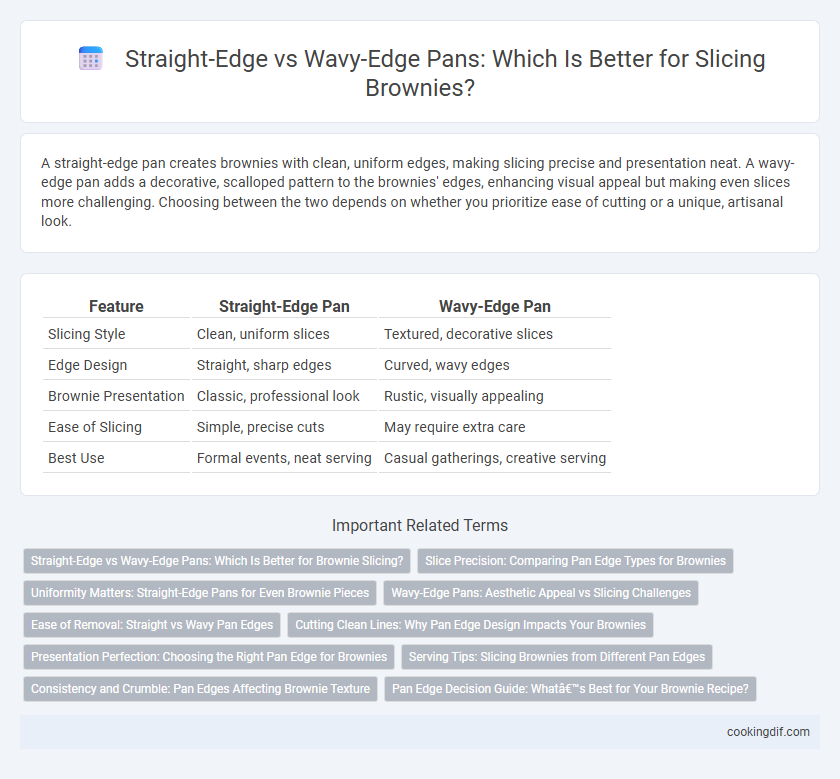 Straight-Edge vs Wavy-Edge Pans: Which Is Better for Slicing Brownies?

A straight-edge pan creates brownies with clean, uniform edges, making slicing precise and presentation neat. A wavy-edge pan adds a decorative, scalloped pattern to the brownies' edges, enhancing visual appeal but making even slices more challenging. Choosing between the two depends on whether you prioritize ease of cutting or a unique, artisanal look.

| Feature | Straight-Edge Pan | Wavy-Edge Pan |
|---|---|---|
| Slicing Style | Clean, uniform slices | Textured, decorative slices |
| Edge Design | Straight, sharp edges | Curved, wavy edges |
| Brownie Presentation | Classic, professional look | Rustic, visually appealing |
| Ease of Slicing | Simple, precise cuts | May require extra care |
| Best Use | Formal events, neat serving | Casual gatherings, creative serving |

Important Related Terms

Straight-Edge vs Wavy-Edge Pans: Which Is Better for Brownie Slicing?

Slice Precision: Comparing Pan Edge Types for Brownies

Uniformity Matters: Straight-Edge Pans for Even Brownie Pieces

Wavy-Edge Pans: Aesthetic Appeal vs Slicing Challenges

Ease of Removal: Straight vs Wavy Pan Edges

Cutting Clean Lines: Why Pan Edge Design Impacts Your Brownies

Presentation Perfection: Choosing the Right Pan Edge for Brownies

Serving Tips: Slicing Brownies from Different Pan Edges

Consistency and Crumble: Pan Edges Affecting Brownie Texture

Pan Edge Decision Guide: Whatâ€™s Best for Your Brownie Recipe?

cookingdif.com