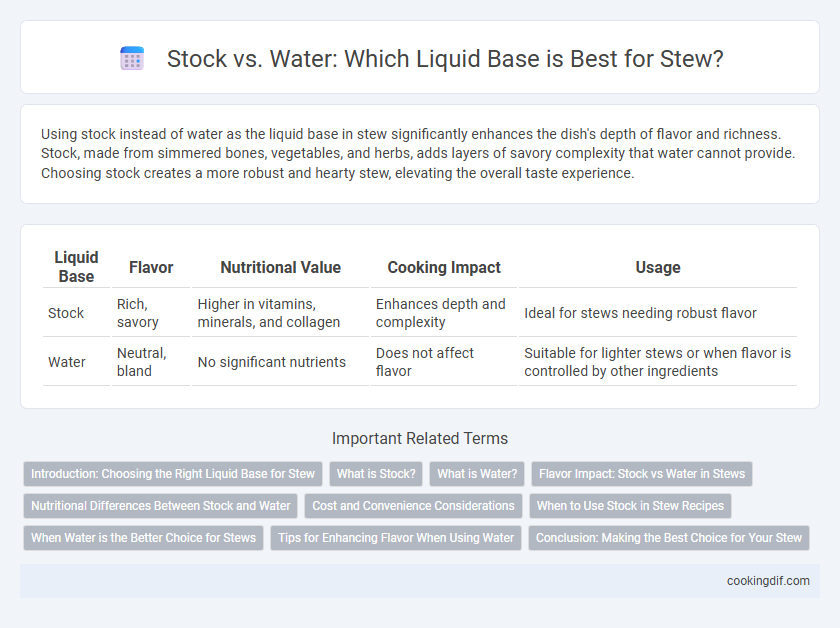 Stock vs. Water: Which Liquid Base is Best for Stew?

Using stock instead of water as the liquid base in stew significantly enhances the dish's depth of flavor and richness. Stock, made from simmered bones, vegetables, and herbs, adds layers of savory complexity that water cannot provide. Choosing stock creates a more robust and hearty stew, elevating the overall taste experience.

| Liquid Base | Flavor | Nutritional Value | Cooking Impact | Usage |
|---|---|---|---|---|
| Stock | Rich, savory | Higher in vitamins, minerals, and collagen | Enhances depth and complexity | Ideal for stews needing robust flavor |
| Water | Neutral, bland | No significant nutrients | Does not affect flavor | Suitable for lighter stews or when flavor is controlled by other ingredients |

Important Related Terms

Introduction: Choosing the Right Liquid Base for Stew
What is Stock?
What is Water?
Flavor Impact: Stock vs Water in Stews
Nutritional Differences Between Stock and Water
Cost and Convenience Considerations
When to Use Stock in Stew Recipes
When Water is the Better Choice for Stews
Tips for Enhancing Flavor When Using Water
Conclusion: Making the Best Choice for Your Stew

cookingdif.com