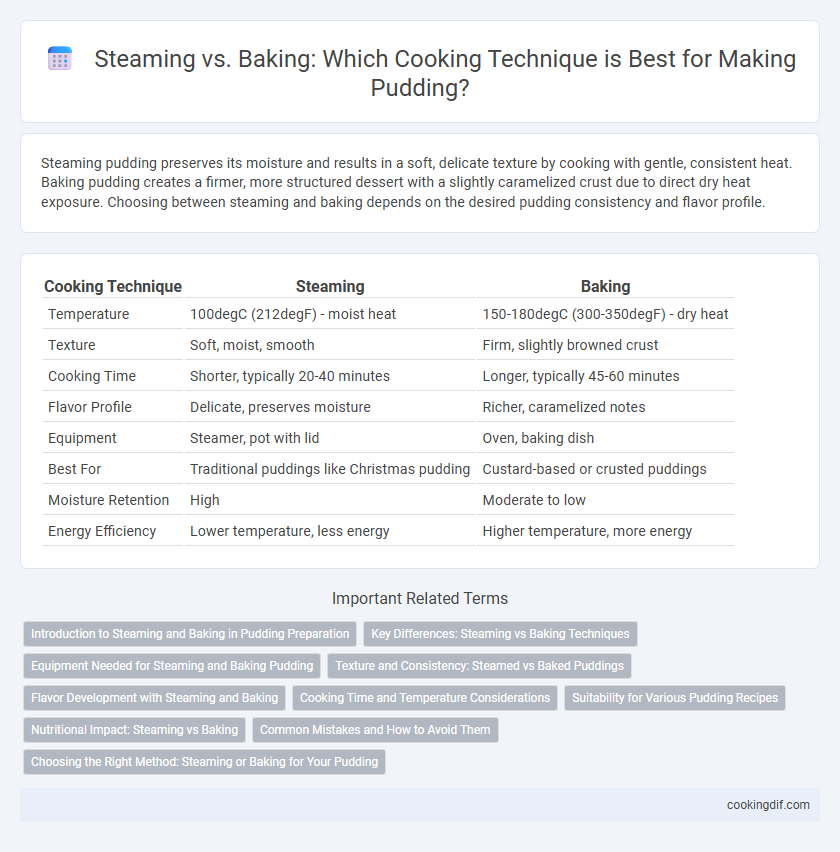 Steaming vs. Baking: Which Cooking Technique is Best for Making Pudding?

Steaming pudding preserves its moisture and results in a soft, delicate texture by cooking with gentle, consistent heat. Baking pudding creates a firmer, more structured dessert with a slightly caramelized crust due to direct dry heat exposure. Choosing between steaming and baking depends on the desired pudding consistency and flavor profile.

| Cooking Technique | Steaming | Baking |
|---|---|---|
| Temperature | 100degC (212degF) - moist heat | 150-180degC (300-350degF) - dry heat |
| Texture | Soft, moist, smooth | Firm, slightly browned crust |
| Cooking Time | Shorter, typically 20-40 minutes | Longer, typically 45-60 minutes |
| Flavor Profile | Delicate, preserves moisture | Richer, caramelized notes |
| Equipment | Steamer, pot with lid | Oven, baking dish |
| Best For | Traditional puddings like Christmas pudding | Custard-based or crusted puddings |
| Moisture Retention | High | Moderate to low |
| Energy Efficiency | Lower temperature, less energy | Higher temperature, more energy |

Important Related Terms

Introduction to Steaming and Baking in Pudding Preparation
Key Differences: Steaming vs Baking Techniques
Equipment Needed for Steaming and Baking Pudding
Texture and Consistency: Steamed vs Baked Puddings
Flavor Development with Steaming and Baking
Cooking Time and Temperature Considerations
Suitability for Various Pudding Recipes
Nutritional Impact: Steaming vs Baking
Common Mistakes and How to Avoid Them
Choosing the Right Method: Steaming or Baking for Your Pudding

cookingdif.com