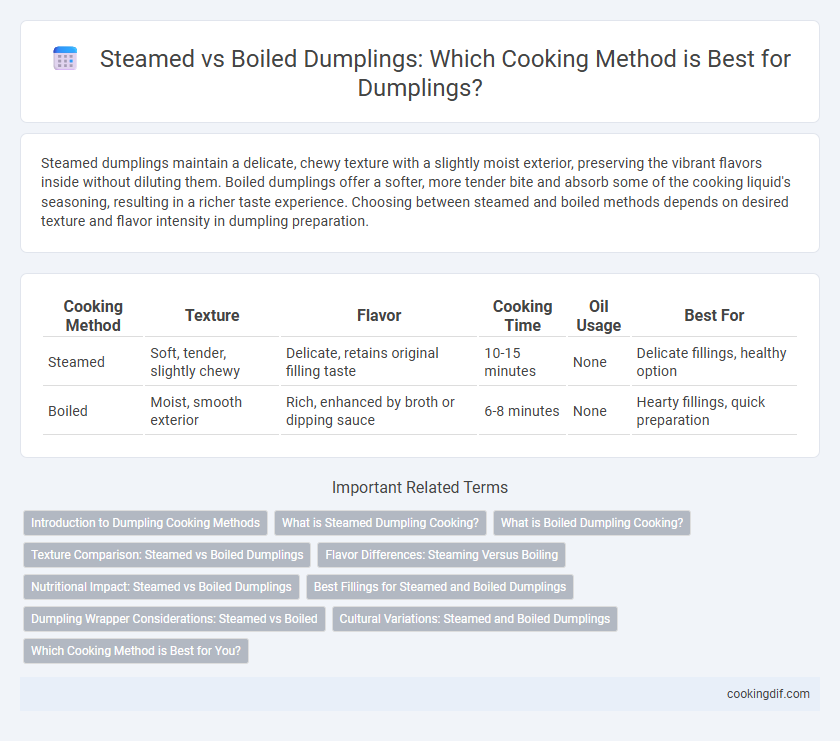 Steamed vs Boiled Dumplings: Which Cooking Method is Best for Dumplings?

Steamed dumplings maintain a delicate, chewy texture with a slightly moist exterior, preserving the vibrant flavors inside without diluting them. Boiled dumplings offer a softer, more tender bite and absorb some of the cooking liquid's seasoning, resulting in a richer taste experience. Choosing between steamed and boiled methods depends on desired texture and flavor intensity in dumpling preparation.

| Cooking Method | Texture | Flavor | Cooking Time | Oil Usage | Best For |
|---|---|---|---|---|---|
| Steamed | Soft, tender, slightly chewy | Delicate, retains original filling taste | 10-15 minutes | None | Delicate fillings, healthy option |
| Boiled | Moist, smooth exterior | Rich, enhanced by broth or dipping sauce | 6-8 minutes | None | Hearty fillings, quick preparation |

Important Related Terms

Introduction to Dumpling Cooking Methods
What is Steamed Dumpling Cooking?
What is Boiled Dumpling Cooking?
Texture Comparison: Steamed vs Boiled Dumplings
Flavor Differences: Steaming Versus Boiling
Nutritional Impact: Steamed vs Boiled Dumplings
Best Fillings for Steamed and Boiled Dumplings
Dumpling Wrapper Considerations: Steamed vs Boiled
Cultural Variations: Steamed and Boiled Dumplings
Which Cooking Method is Best for You?

cookingdif.com