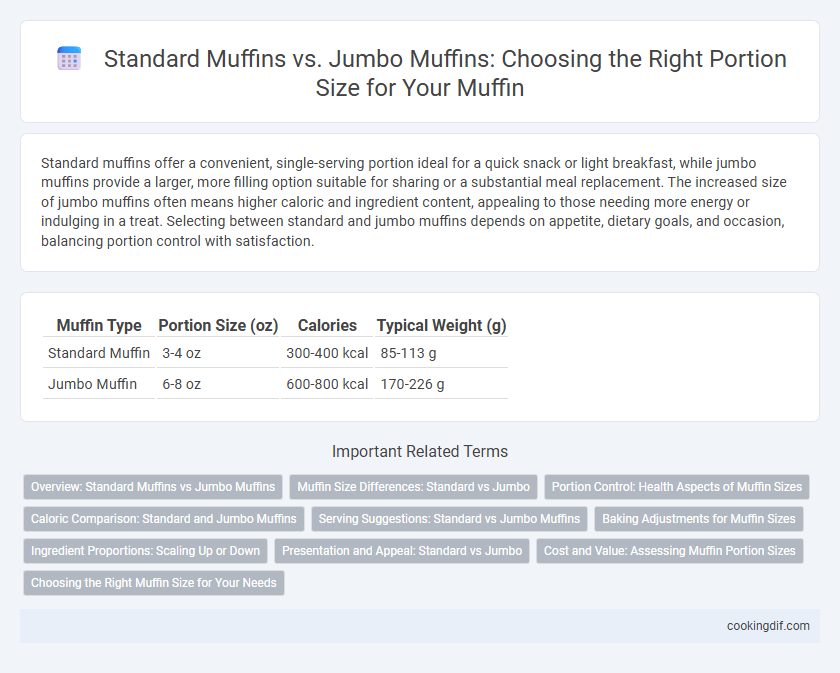 Standard Muffins vs. Jumbo Muffins: Choosing the Right Portion Size for Your Muffin

Standard muffins offer a convenient, single-serving portion ideal for a quick snack or light breakfast, while jumbo muffins provide a larger, more filling option suitable for sharing or a substantial meal replacement. The increased size of jumbo muffins often means higher caloric and ingredient content, appealing to those needing more energy or indulging in a treat. Selecting between standard and jumbo muffins depends on appetite, dietary goals, and occasion, balancing portion control with satisfaction.

| Muffin Type | Portion Size (oz) | Calories | Typical Weight (g) |
|---|---|---|---|
| Standard Muffin | 3-4 oz | 300-400 kcal | 85-113 g |
| Jumbo Muffin | 6-8 oz | 600-800 kcal | 170-226 g |

Important Related Terms

Overview: Standard Muffins vs Jumbo Muffins
Muffin Size Differences: Standard vs Jumbo
Portion Control: Health Aspects of Muffin Sizes
Caloric Comparison: Standard and Jumbo Muffins
Serving Suggestions: Standard vs Jumbo Muffins
Baking Adjustments for Muffin Sizes
Ingredient Proportions: Scaling Up or Down
Presentation and Appeal: Standard vs Jumbo
Cost and Value: Assessing Muffin Portion Sizes
Choosing the Right Muffin Size for Your Needs

cookingdif.com