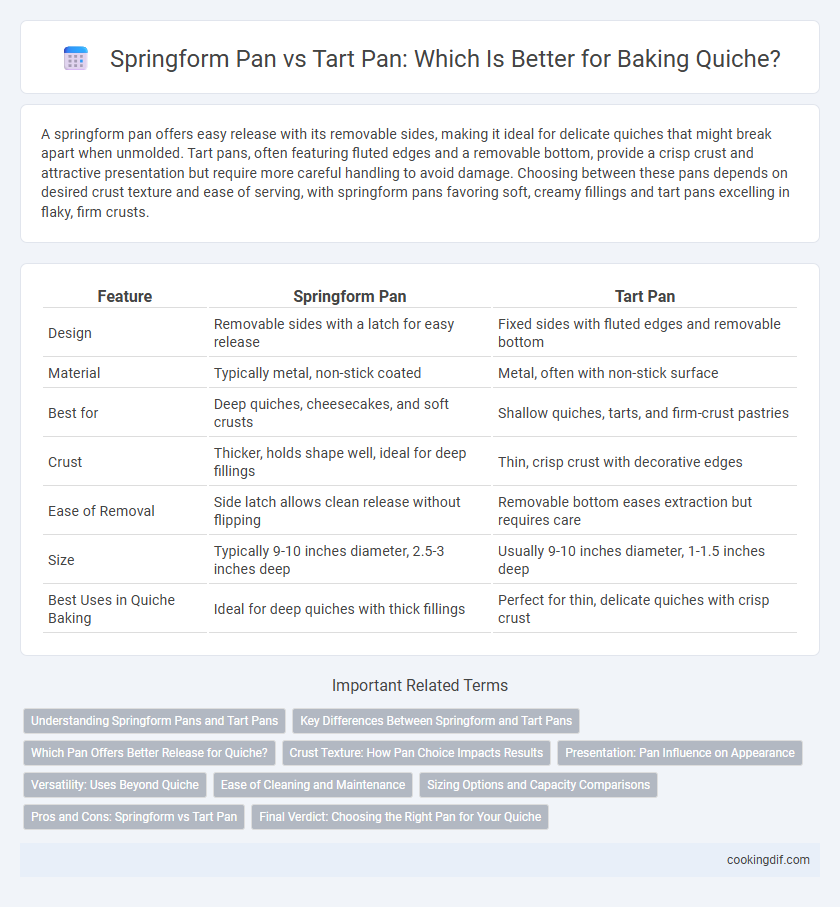 Springform Pan vs Tart Pan: Which Is Better for Baking Quiche?

A springform pan offers easy release with its removable sides, making it ideal for delicate quiches that might break apart when unmolded. Tart pans, often featuring fluted edges and a removable bottom, provide a crisp crust and attractive presentation but require more careful handling to avoid damage. Choosing between these pans depends on desired crust texture and ease of serving, with springform pans favoring soft, creamy fillings and tart pans excelling in flaky, firm crusts.

| Feature | Springform Pan | Tart Pan |
|---|---|---|
| Design | Removable sides with a latch for easy release | Fixed sides with fluted edges and removable bottom |
| Material | Typically metal, non-stick coated | Metal, often with non-stick surface |
| Best for | Deep quiches, cheesecakes, and soft crusts | Shallow quiches, tarts, and firm-crust pastries |
| Crust | Thicker, holds shape well, ideal for deep fillings | Thin, crisp crust with decorative edges |
| Ease of Removal | Side latch allows clean release without flipping | Removable bottom eases extraction but requires care |
| Size | Typically 9-10 inches diameter, 2.5-3 inches deep | Usually 9-10 inches diameter, 1-1.5 inches deep |
| Best Uses in Quiche Baking | Ideal for deep quiches with thick fillings | Perfect for thin, delicate quiches with crisp crust |

Important Related Terms

Understanding Springform Pans and Tart Pans
Key Differences Between Springform and Tart Pans
Which Pan Offers Better Release for Quiche?
Crust Texture: How Pan Choice Impacts Results
Presentation: Pan Influence on Appearance
Versatility: Uses Beyond Quiche
Ease of Cleaning and Maintenance
Sizing Options and Capacity Comparisons
Pros and Cons: Springform vs Tart Pan
Final Verdict: Choosing the Right Pan for Your Quiche

cookingdif.com