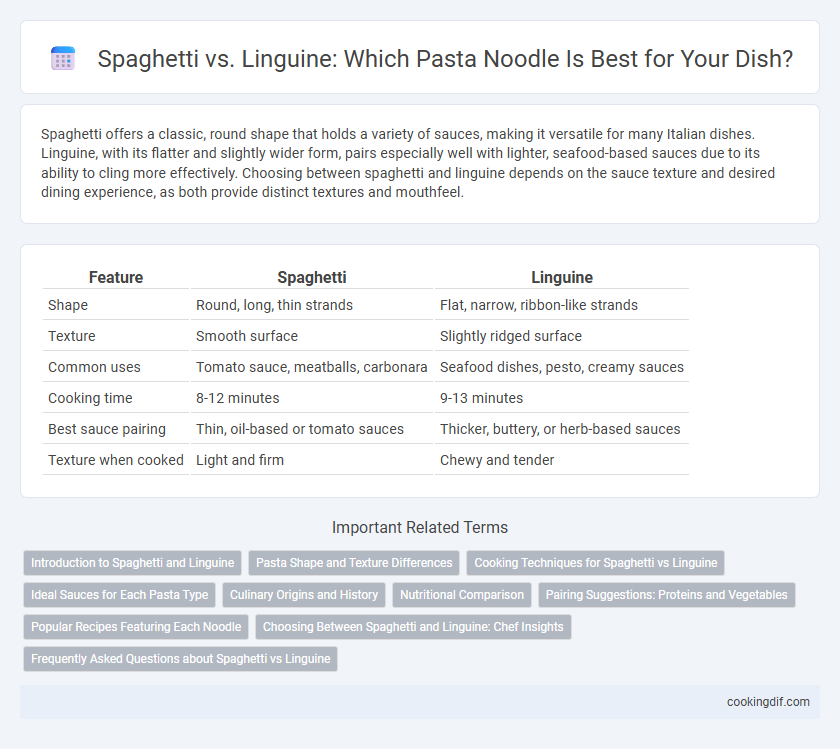 Spaghetti vs. Linguine: Which Pasta Noodle Is Best for Your Dish?

Spaghetti offers a classic, round shape that holds a variety of sauces, making it versatile for many Italian dishes. Linguine, with its flatter and slightly wider form, pairs especially well with lighter, seafood-based sauces due to its ability to cling more effectively. Choosing between spaghetti and linguine depends on the sauce texture and desired dining experience, as both provide distinct textures and mouthfeel.

| Feature | Spaghetti | Linguine |
|---|---|---|
| Shape | Round, long, thin strands | Flat, narrow, ribbon-like strands |
| Texture | Smooth surface | Slightly ridged surface |
| Common uses | Tomato sauce, meatballs, carbonara | Seafood dishes, pesto, creamy sauces |
| Cooking time | 8-12 minutes | 9-13 minutes |
| Best sauce pairing | Thin, oil-based or tomato sauces | Thicker, buttery, or herb-based sauces |
| Texture when cooked | Light and firm | Chewy and tender |

Important Related Terms

Introduction to Spaghetti and Linguine
Pasta Shape and Texture Differences
Cooking Techniques for Spaghetti vs Linguine
Ideal Sauces for Each Pasta Type
Culinary Origins and History
Nutritional Comparison
Pairing Suggestions: Proteins and Vegetables
Popular Recipes Featuring Each Noodle
Choosing Between Spaghetti and Linguine: Chef Insights
Frequently Asked Questions about Spaghetti vs Linguine

cookingdif.com