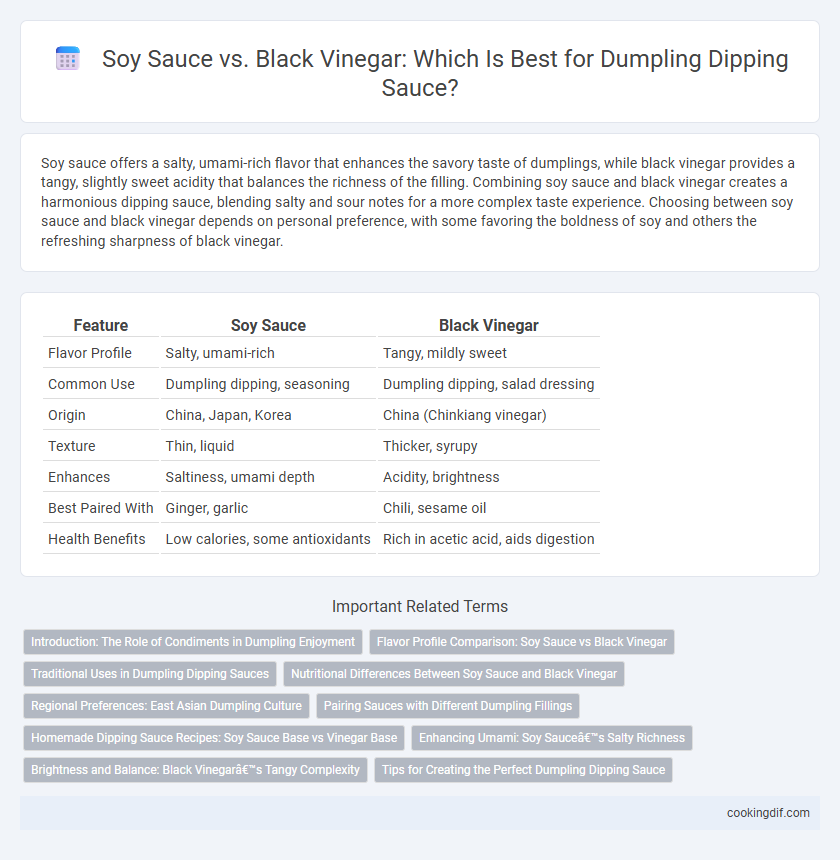 Soy Sauce vs. Black Vinegar: Which Is Best for Dumpling Dipping Sauce?

Soy sauce offers a salty, umami-rich flavor that enhances the savory taste of dumplings, while black vinegar provides a tangy, slightly sweet acidity that balances the richness of the filling. Combining soy sauce and black vinegar creates a harmonious dipping sauce, blending salty and sour notes for a more complex taste experience. Choosing between soy sauce and black vinegar depends on personal preference, with some favoring the boldness of soy and others the refreshing sharpness of black vinegar.

| Feature | Soy Sauce | Black Vinegar |
|---|---|---|
| Flavor Profile | Salty, umami-rich | Tangy, mildly sweet |
| Common Use | Dumpling dipping, seasoning | Dumpling dipping, salad dressing |
| Origin | China, Japan, Korea | China (Chinkiang vinegar) |
| Texture | Thin, liquid | Thicker, syrupy |
| Enhances | Saltiness, umami depth | Acidity, brightness |
| Best Paired With | Ginger, garlic | Chili, sesame oil |
| Health Benefits | Low calories, some antioxidants | Rich in acetic acid, aids digestion |

Important Related Terms

Introduction: The Role of Condiments in Dumpling Enjoyment
Flavor Profile Comparison: Soy Sauce vs Black Vinegar
Traditional Uses in Dumpling Dipping Sauces
Nutritional Differences Between Soy Sauce and Black Vinegar
Regional Preferences: East Asian Dumpling Culture
Pairing Sauces with Different Dumpling Fillings
Homemade Dipping Sauce Recipes: Soy Sauce Base vs Vinegar Base
Enhancing Umami: Soy Sauceâ€™s Salty Richness
Brightness and Balance: Black Vinegarâ€™s Tangy Complexity
Tips for Creating the Perfect Dumpling Dipping Sauce

cookingdif.com