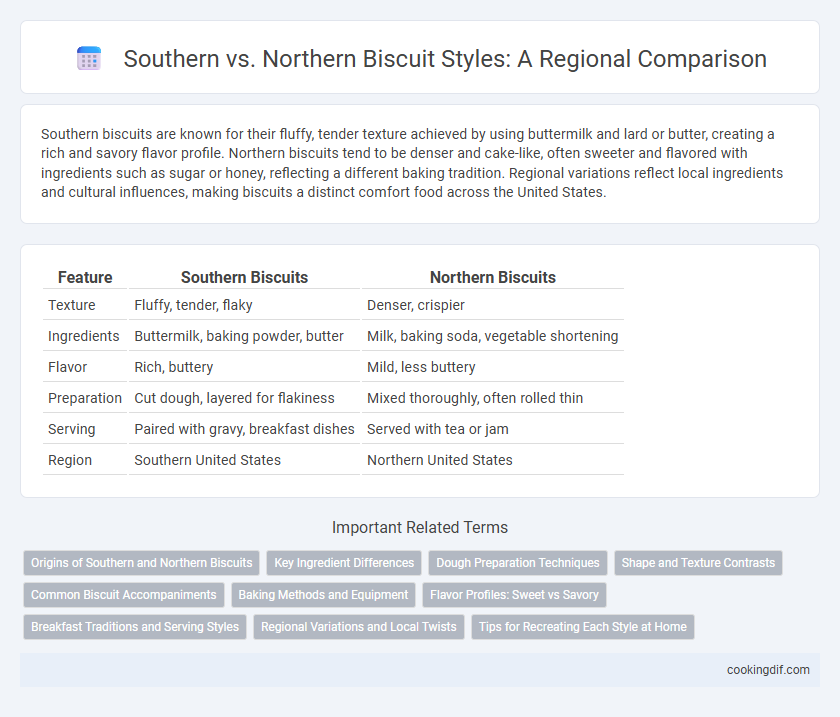 Southern vs. Northern Biscuit Styles: A Regional Comparison

Southern biscuits are known for their fluffy, tender texture achieved by using buttermilk and lard or butter, creating a rich and savory flavor profile. Northern biscuits tend to be denser and cake-like, often sweeter and flavored with ingredients such as sugar or honey, reflecting a different baking tradition. Regional variations reflect local ingredients and cultural influences, making biscuits a distinct comfort food across the United States.

| Feature | Southern Biscuits | Northern Biscuits |
|---|---|---|
| Texture | Fluffy, tender, flaky | Denser, crispier |
| Ingredients | Buttermilk, baking powder, butter | Milk, baking soda, vegetable shortening |
| Flavor | Rich, buttery | Mild, less buttery |
| Preparation | Cut dough, layered for flakiness | Mixed thoroughly, often rolled thin |
| Serving | Paired with gravy, breakfast dishes | Served with tea or jam |
| Region | Southern United States | Northern United States |

Important Related Terms

Origins of Southern and Northern Biscuits
Key Ingredient Differences
Dough Preparation Techniques
Shape and Texture Contrasts
Common Biscuit Accompaniments
Baking Methods and Equipment
Flavor Profiles: Sweet vs Savory
Breakfast Traditions and Serving Styles
Regional Variations and Local Twists
Tips for Recreating Each Style at Home

cookingdif.com