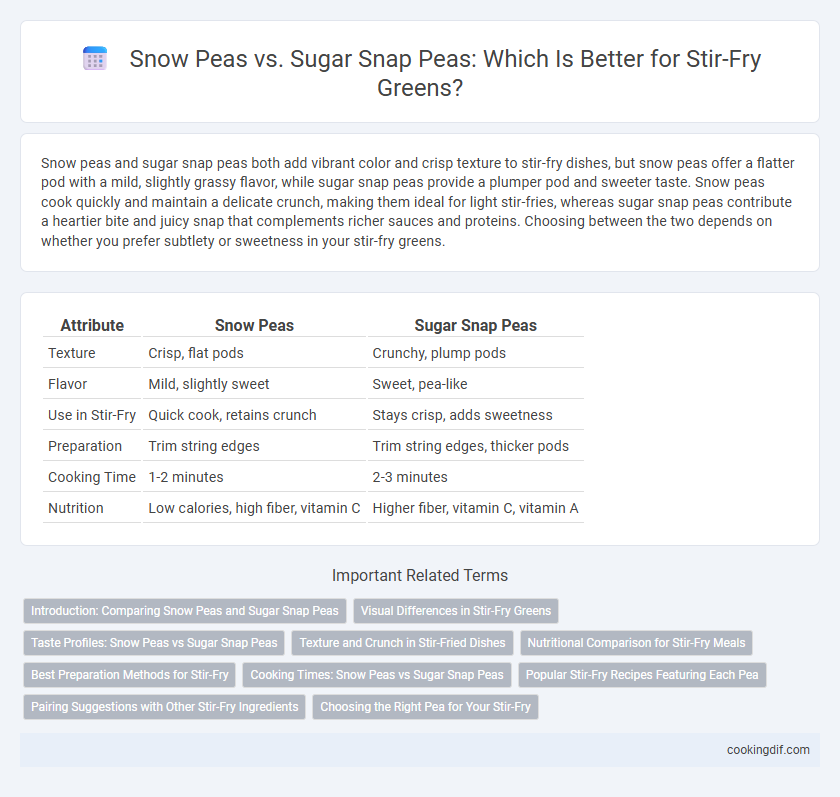 Snow Peas vs. Sugar Snap Peas: Which Is Better for Stir-Fry Greens?

Snow peas and sugar snap peas both add vibrant color and crisp texture to stir-fry dishes, but snow peas offer a flatter pod with a mild, slightly grassy flavor, while sugar snap peas provide a plumper pod and sweeter taste. Snow peas cook quickly and maintain a delicate crunch, making them ideal for light stir-fries, whereas sugar snap peas contribute a heartier bite and juicy snap that complements richer sauces and proteins. Choosing between the two depends on whether you prefer subtlety or sweetness in your stir-fry greens.

| Attribute | Snow Peas | Sugar Snap Peas |
|---|---|---|
| Texture | Crisp, flat pods | Crunchy, plump pods |
| Flavor | Mild, slightly sweet | Sweet, pea-like |
| Use in Stir-Fry | Quick cook, retains crunch | Stays crisp, adds sweetness |
| Preparation | Trim string edges | Trim string edges, thicker pods |
| Cooking Time | 1-2 minutes | 2-3 minutes |
| Nutrition | Low calories, high fiber, vitamin C | Higher fiber, vitamin C, vitamin A |

Important Related Terms

Introduction: Comparing Snow Peas and Sugar Snap Peas

Visual Differences in Stir-Fry Greens

Taste Profiles: Snow Peas vs Sugar Snap Peas

Texture and Crunch in Stir-Fried Dishes

Nutritional Comparison for Stir-Fry Meals

Best Preparation Methods for Stir-Fry

Cooking Times: Snow Peas vs Sugar Snap Peas

Popular Stir-Fry Recipes Featuring Each Pea

Pairing Suggestions with Other Stir-Fry Ingredients

Choosing the Right Pea for Your Stir-Fry

cookingdif.com