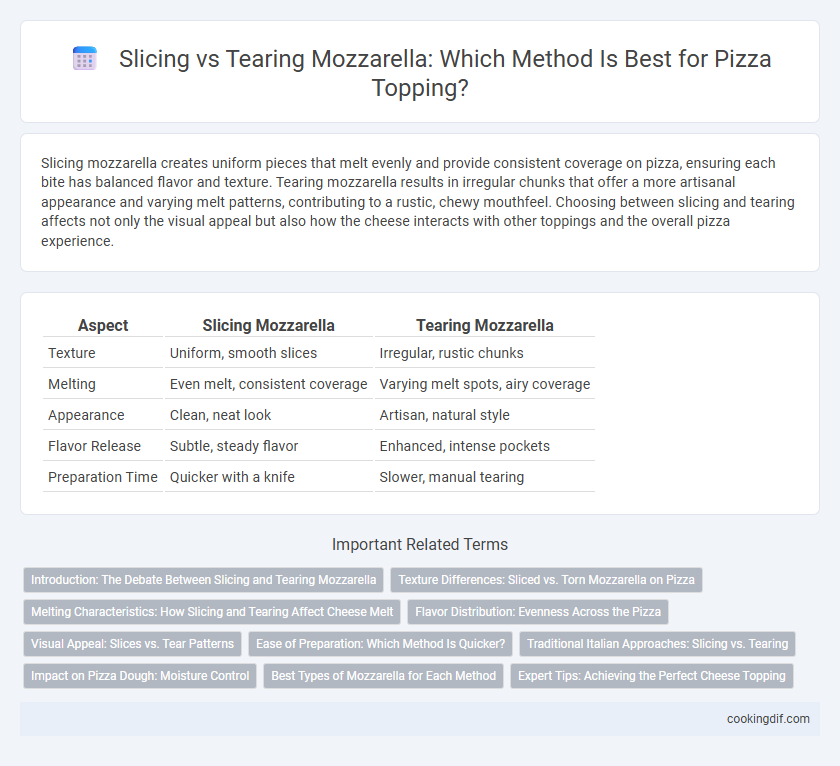 Slicing vs Tearing Mozzarella: Which Method Is Best for Pizza Topping?

Slicing mozzarella creates uniform pieces that melt evenly and provide consistent coverage on pizza, ensuring each bite has balanced flavor and texture. Tearing mozzarella results in irregular chunks that offer a more artisanal appearance and varying melt patterns, contributing to a rustic, chewy mouthfeel. Choosing between slicing and tearing affects not only the visual appeal but also how the cheese interacts with other toppings and the overall pizza experience.

| Aspect | Slicing Mozzarella | Tearing Mozzarella |
|---|---|---|
| Texture | Uniform, smooth slices | Irregular, rustic chunks |
| Melting | Even melt, consistent coverage | Varying melt spots, airy coverage |
| Appearance | Clean, neat look | Artisan, natural style |
| Flavor Release | Subtle, steady flavor | Enhanced, intense pockets |
| Preparation Time | Quicker with a knife | Slower, manual tearing |

Important Related Terms

Introduction: The Debate Between Slicing and Tearing Mozzarella
Texture Differences: Sliced vs. Torn Mozzarella on Pizza
Melting Characteristics: How Slicing and Tearing Affect Cheese Melt
Flavor Distribution: Evenness Across the Pizza
Visual Appeal: Slices vs. Tear Patterns
Ease of Preparation: Which Method Is Quicker?
Traditional Italian Approaches: Slicing vs. Tearing
Impact on Pizza Dough: Moisture Control
Best Types of Mozzarella for Each Method
Expert Tips: Achieving the Perfect Cheese Topping

cookingdif.com