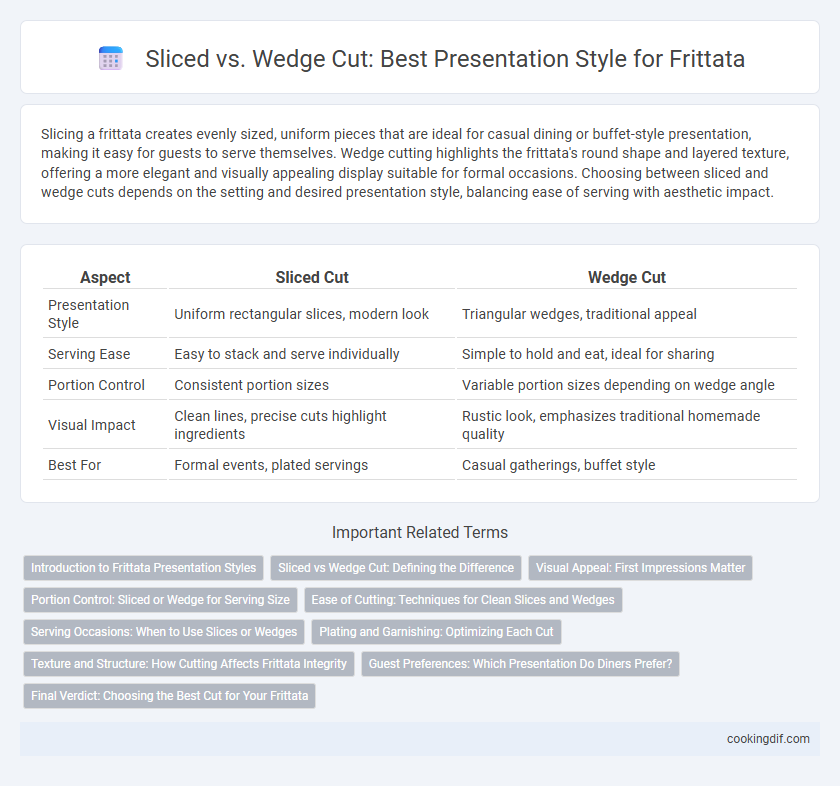 Sliced vs. Wedge Cut: Best Presentation Style for Frittata

Slicing a frittata creates evenly sized, uniform pieces that are ideal for casual dining or buffet-style presentation, making it easy for guests to serve themselves. Wedge cutting highlights the frittata's round shape and layered texture, offering a more elegant and visually appealing display suitable for formal occasions. Choosing between sliced and wedge cuts depends on the setting and desired presentation style, balancing ease of serving with aesthetic impact.

| Aspect | Sliced Cut | Wedge Cut |
|---|---|---|
| Presentation Style | Uniform rectangular slices, modern look | Triangular wedges, traditional appeal |
| Serving Ease | Easy to stack and serve individually | Simple to hold and eat, ideal for sharing |
| Portion Control | Consistent portion sizes | Variable portion sizes depending on wedge angle |
| Visual Impact | Clean lines, precise cuts highlight ingredients | Rustic look, emphasizes traditional homemade quality |
| Best For | Formal events, plated servings | Casual gatherings, buffet style |

Important Related Terms

Introduction to Frittata Presentation Styles
Sliced vs Wedge Cut: Defining the Difference
Visual Appeal: First Impressions Matter
Portion Control: Sliced or Wedge for Serving Size
Ease of Cutting: Techniques for Clean Slices and Wedges
Serving Occasions: When to Use Slices or Wedges
Plating and Garnishing: Optimizing Each Cut
Texture and Structure: How Cutting Affects Frittata Integrity
Guest Preferences: Which Presentation Do Diners Prefer?
Final Verdict: Choosing the Best Cut for Your Frittata

cookingdif.com