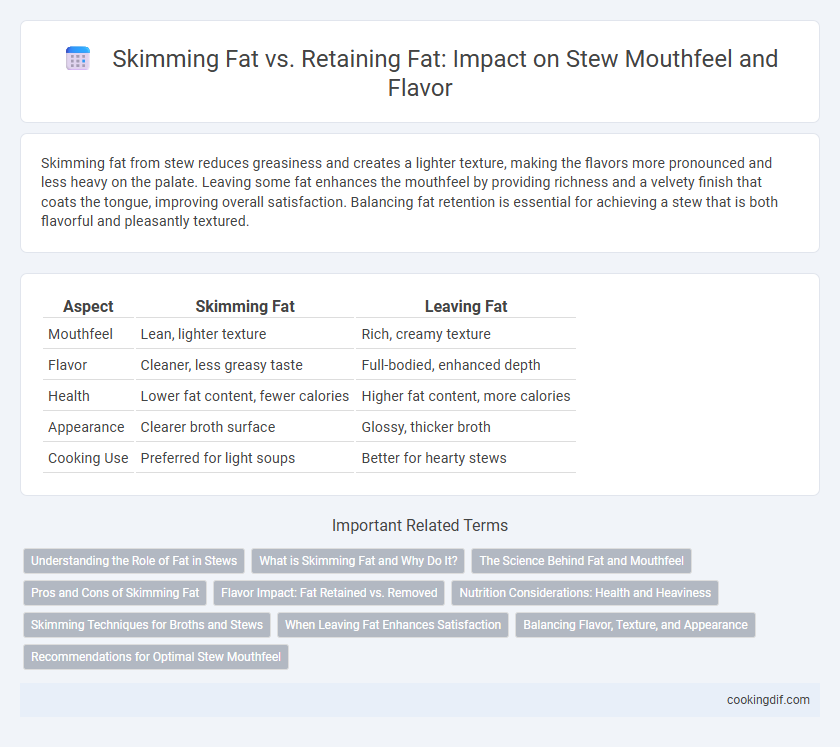 Skimming Fat vs. Retaining Fat: Impact on Stew Mouthfeel and Flavor

Skimming fat from stew reduces greasiness and creates a lighter texture, making the flavors more pronounced and less heavy on the palate. Leaving some fat enhances the mouthfeel by providing richness and a velvety finish that coats the tongue, improving overall satisfaction. Balancing fat retention is essential for achieving a stew that is both flavorful and pleasantly textured.

| Aspect | Skimming Fat | Leaving Fat |
|---|---|---|
| Mouthfeel | Lean, lighter texture | Rich, creamy texture |
| Flavor | Cleaner, less greasy taste | Full-bodied, enhanced depth |
| Health | Lower fat content, fewer calories | Higher fat content, more calories |
| Appearance | Clearer broth surface | Glossy, thicker broth |
| Cooking Use | Preferred for light soups | Better for hearty stews |

Important Related Terms

Understanding the Role of Fat in Stews
What is Skimming Fat and Why Do It?
The Science Behind Fat and Mouthfeel
Pros and Cons of Skimming Fat
Flavor Impact: Fat Retained vs. Removed
Nutrition Considerations: Health and Heaviness
Skimming Techniques for Broths and Stews
When Leaving Fat Enhances Satisfaction
Balancing Flavor, Texture, and Appearance
Recommendations for Optimal Stew Mouthfeel

cookingdif.com