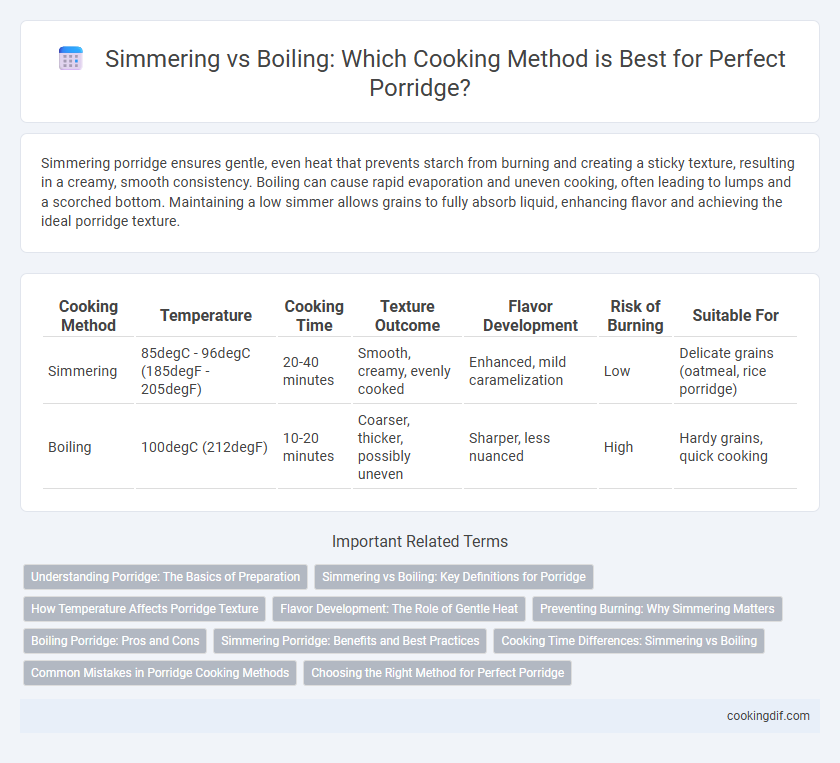 Simmering vs Boiling: Which Cooking Method is Best for Perfect Porridge?

Simmering porridge ensures gentle, even heat that prevents starch from burning and creating a sticky texture, resulting in a creamy, smooth consistency. Boiling can cause rapid evaporation and uneven cooking, often leading to lumps and a scorched bottom. Maintaining a low simmer allows grains to fully absorb liquid, enhancing flavor and achieving the ideal porridge texture.

| Cooking Method | Temperature | Cooking Time | Texture Outcome | Flavor Development | Risk of Burning | Suitable For |
|---|---|---|---|---|---|---|
| Simmering | 85degC - 96degC (185degF - 205degF) | 20-40 minutes | Smooth, creamy, evenly cooked | Enhanced, mild caramelization | Low | Delicate grains (oatmeal, rice porridge) |
| Boiling | 100degC (212degF) | 10-20 minutes | Coarser, thicker, possibly uneven | Sharper, less nuanced | High | Hardy grains, quick cooking |

Important Related Terms

Understanding Porridge: The Basics of Preparation
Simmering vs Boiling: Key Definitions for Porridge
How Temperature Affects Porridge Texture
Flavor Development: The Role of Gentle Heat
Preventing Burning: Why Simmering Matters
Boiling Porridge: Pros and Cons
Simmering Porridge: Benefits and Best Practices
Cooking Time Differences: Simmering vs Boiling
Common Mistakes in Porridge Cooking Methods
Choosing the Right Method for Perfect Porridge

cookingdif.com