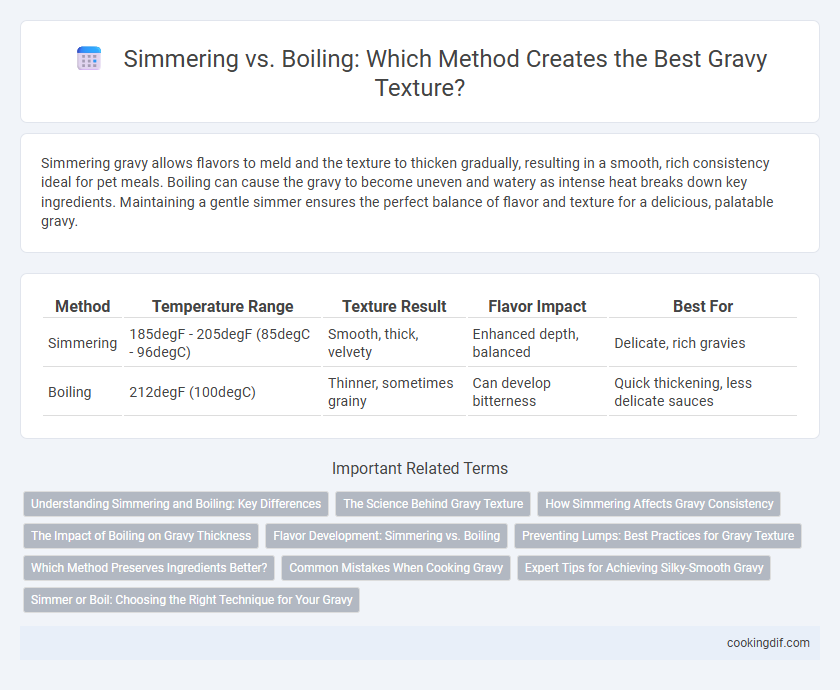 Simmering vs. Boiling: Which Method Creates the Best Gravy Texture?

Simmering gravy allows flavors to meld and the texture to thicken gradually, resulting in a smooth, rich consistency ideal for pet meals. Boiling can cause the gravy to become uneven and watery as intense heat breaks down key ingredients. Maintaining a gentle simmer ensures the perfect balance of flavor and texture for a delicious, palatable gravy.

| Method | Temperature Range | Texture Result | Flavor Impact | Best For |
|---|---|---|---|---|
| Simmering | 185degF - 205degF (85degC - 96degC) | Smooth, thick, velvety | Enhanced depth, balanced | Delicate, rich gravies |
| Boiling | 212degF (100degC) | Thinner, sometimes grainy | Can develop bitterness | Quick thickening, less delicate sauces |

Important Related Terms

Understanding Simmering and Boiling: Key Differences
The Science Behind Gravy Texture
How Simmering Affects Gravy Consistency
The Impact of Boiling on Gravy Thickness
Flavor Development: Simmering vs. Boiling
Preventing Lumps: Best Practices for Gravy Texture
Which Method Preserves Ingredients Better?
Common Mistakes When Cooking Gravy
Expert Tips for Achieving Silky-Smooth Gravy
Simmer or Boil: Choosing the Right Technique for Your Gravy

cookingdif.com