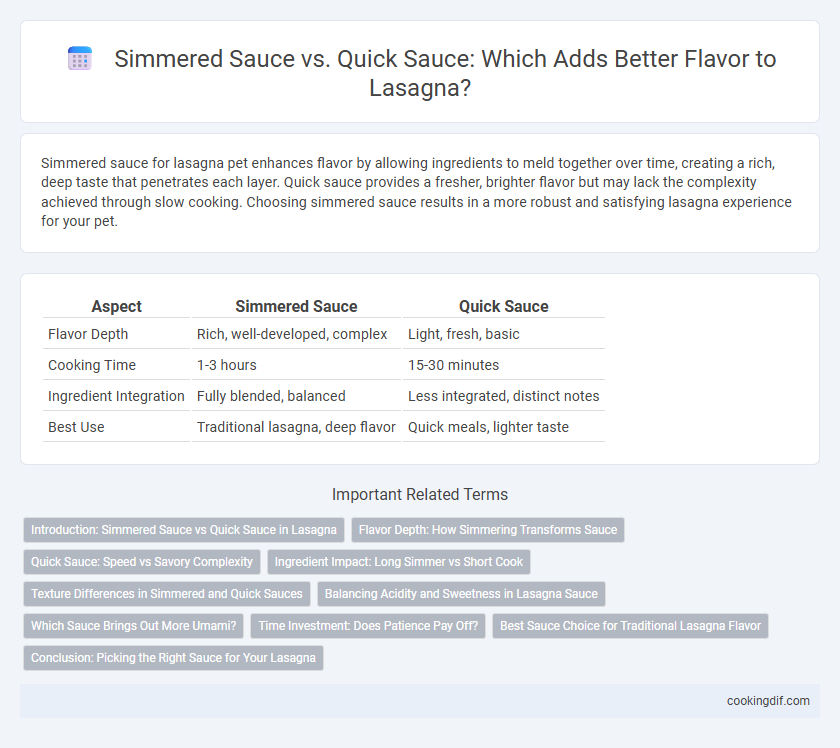 Simmered Sauce vs. Quick Sauce: Which Adds Better Flavor to Lasagna?

Simmered sauce for lasagna pet enhances flavor by allowing ingredients to meld together over time, creating a rich, deep taste that penetrates each layer. Quick sauce provides a fresher, brighter flavor but may lack the complexity achieved through slow cooking. Choosing simmered sauce results in a more robust and satisfying lasagna experience for your pet.

| Aspect | Simmered Sauce | Quick Sauce |
|---|---|---|
| Flavor Depth | Rich, well-developed, complex | Light, fresh, basic |
| Cooking Time | 1-3 hours | 15-30 minutes |
| Ingredient Integration | Fully blended, balanced | Less integrated, distinct notes |
| Best Use | Traditional lasagna, deep flavor | Quick meals, lighter taste |

Important Related Terms

Introduction: Simmered Sauce vs Quick Sauce in Lasagna
Flavor Depth: How Simmering Transforms Sauce
Quick Sauce: Speed vs Savory Complexity
Ingredient Impact: Long Simmer vs Short Cook
Texture Differences in Simmered and Quick Sauces
Balancing Acidity and Sweetness in Lasagna Sauce
Which Sauce Brings Out More Umami?
Time Investment: Does Patience Pay Off?
Best Sauce Choice for Traditional Lasagna Flavor
Conclusion: Picking the Right Sauce for Your Lasagna

cookingdif.com