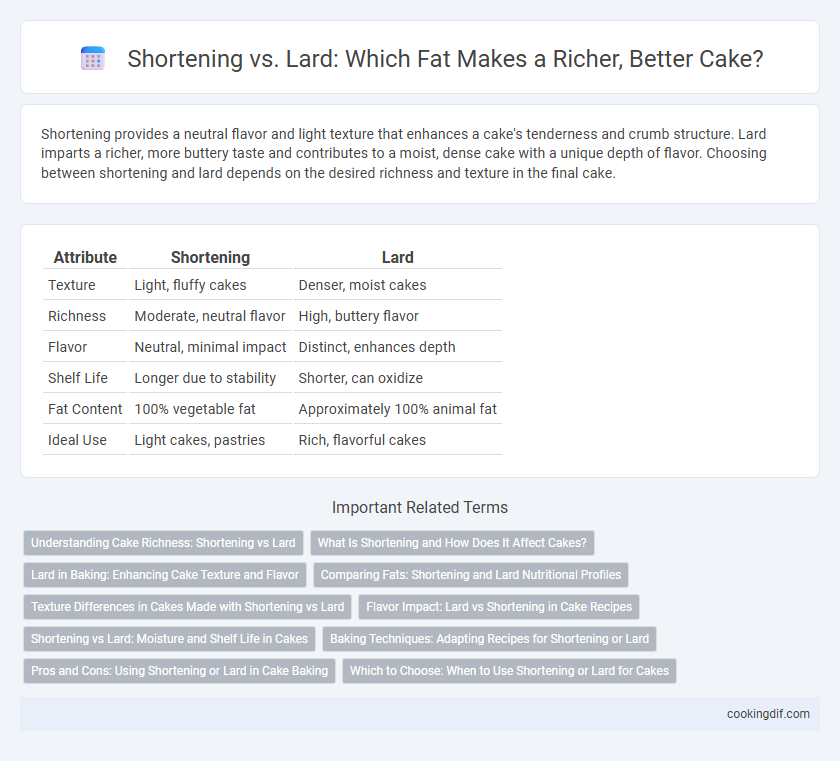 Shortening vs. Lard: Which Fat Makes a Richer, Better Cake?

Shortening provides a neutral flavor and light texture that enhances a cake's tenderness and crumb structure. Lard imparts a richer, more buttery taste and contributes to a moist, dense cake with a unique depth of flavor. Choosing between shortening and lard depends on the desired richness and texture in the final cake.

| Attribute | Shortening | Lard |
|---|---|---|
| Texture | Light, fluffy cakes | Denser, moist cakes |
| Richness | Moderate, neutral flavor | High, buttery flavor |
| Flavor | Neutral, minimal impact | Distinct, enhances depth |
| Shelf Life | Longer due to stability | Shorter, can oxidize |
| Fat Content | 100% vegetable fat | Approximately 100% animal fat |
| Ideal Use | Light cakes, pastries | Rich, flavorful cakes |

Important Related Terms

Understanding Cake Richness: Shortening vs Lard
What Is Shortening and How Does It Affect Cakes?
Lard in Baking: Enhancing Cake Texture and Flavor
Comparing Fats: Shortening and Lard Nutritional Profiles
Texture Differences in Cakes Made with Shortening vs Lard
Flavor Impact: Lard vs Shortening in Cake Recipes
Shortening vs Lard: Moisture and Shelf Life in Cakes
Baking Techniques: Adapting Recipes for Shortening or Lard
Pros and Cons: Using Shortening or Lard in Cake Baking
Which to Choose: When to Use Shortening or Lard for Cakes

cookingdif.com