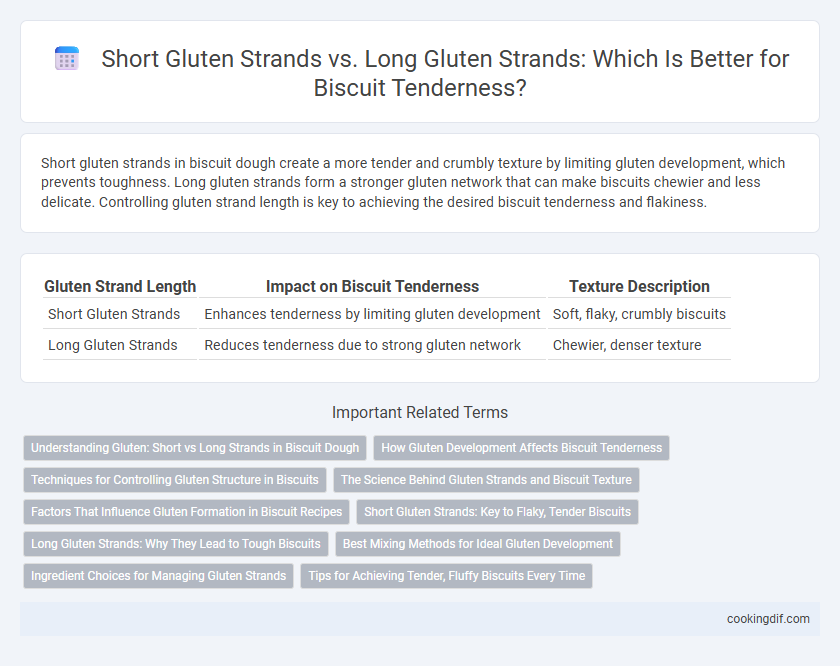 Short Gluten Strands vs. Long Gluten Strands: Which Is Better for Biscuit Tenderness?

Short gluten strands in biscuit dough create a more tender and crumbly texture by limiting gluten development, which prevents toughness. Long gluten strands form a stronger gluten network that can make biscuits chewier and less delicate. Controlling gluten strand length is key to achieving the desired biscuit tenderness and flakiness.

| Gluten Strand Length | Impact on Biscuit Tenderness | Texture Description |
|---|---|---|
| Short Gluten Strands | Enhances tenderness by limiting gluten development | Soft, flaky, crumbly biscuits |
| Long Gluten Strands | Reduces tenderness due to strong gluten network | Chewier, denser texture |

Important Related Terms

Understanding Gluten: Short vs Long Strands in Biscuit Dough

How Gluten Development Affects Biscuit Tenderness

Techniques for Controlling Gluten Structure in Biscuits

The Science Behind Gluten Strands and Biscuit Texture

Factors That Influence Gluten Formation in Biscuit Recipes

Short Gluten Strands: Key to Flaky, Tender Biscuits

Long Gluten Strands: Why They Lead to Tough Biscuits

Best Mixing Methods for Ideal Gluten Development

Ingredient Choices for Managing Gluten Strands

Tips for Achieving Tender, Fluffy Biscuits Every Time

cookingdif.com