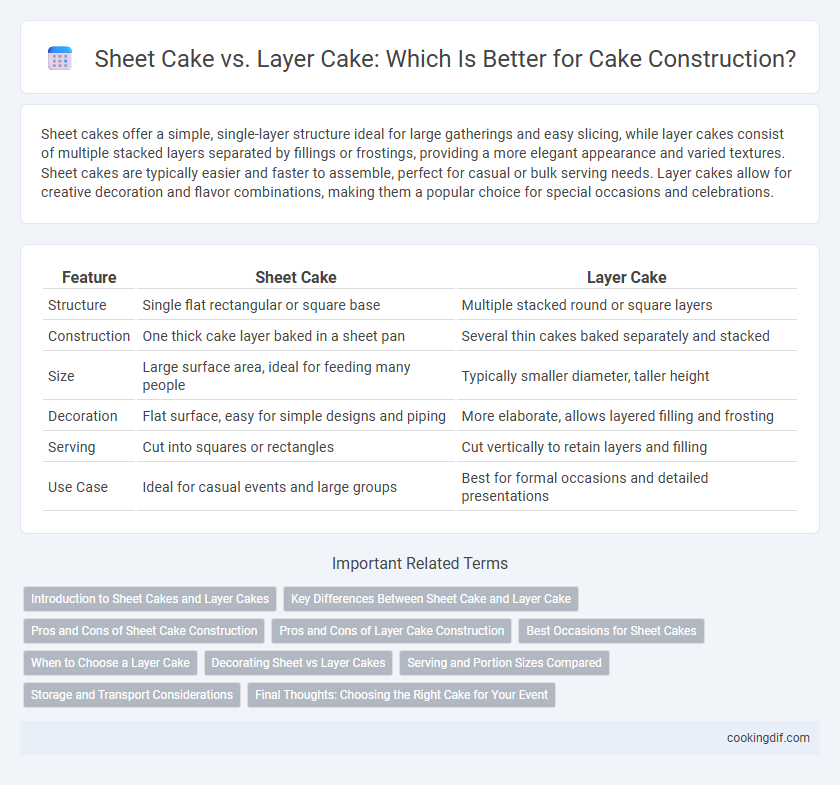 Sheet Cake vs. Layer Cake: Which Is Better for Cake Construction?

Sheet cakes offer a simple, single-layer structure ideal for large gatherings and easy slicing, while layer cakes consist of multiple stacked layers separated by fillings or frostings, providing a more elegant appearance and varied textures. Sheet cakes are typically easier and faster to assemble, perfect for casual or bulk serving needs. Layer cakes allow for creative decoration and flavor combinations, making them a popular choice for special occasions and celebrations.

| Feature | Sheet Cake | Layer Cake |
|---|---|---|
| Structure | Single flat rectangular or square base | Multiple stacked round or square layers |
| Construction | One thick cake layer baked in a sheet pan | Several thin cakes baked separately and stacked |
| Size | Large surface area, ideal for feeding many people | Typically smaller diameter, taller height |
| Decoration | Flat surface, easy for simple designs and piping | More elaborate, allows layered filling and frosting |
| Serving | Cut into squares or rectangles | Cut vertically to retain layers and filling |
| Use Case | Ideal for casual events and large groups | Best for formal occasions and detailed presentations |

Important Related Terms

Introduction to Sheet Cakes and Layer Cakes
Key Differences Between Sheet Cake and Layer Cake
Pros and Cons of Sheet Cake Construction
Pros and Cons of Layer Cake Construction
Best Occasions for Sheet Cakes
When to Choose a Layer Cake
Decorating Sheet vs Layer Cakes
Serving and Portion Sizes Compared
Storage and Transport Considerations
Final Thoughts: Choosing the Right Cake for Your Event

cookingdif.com