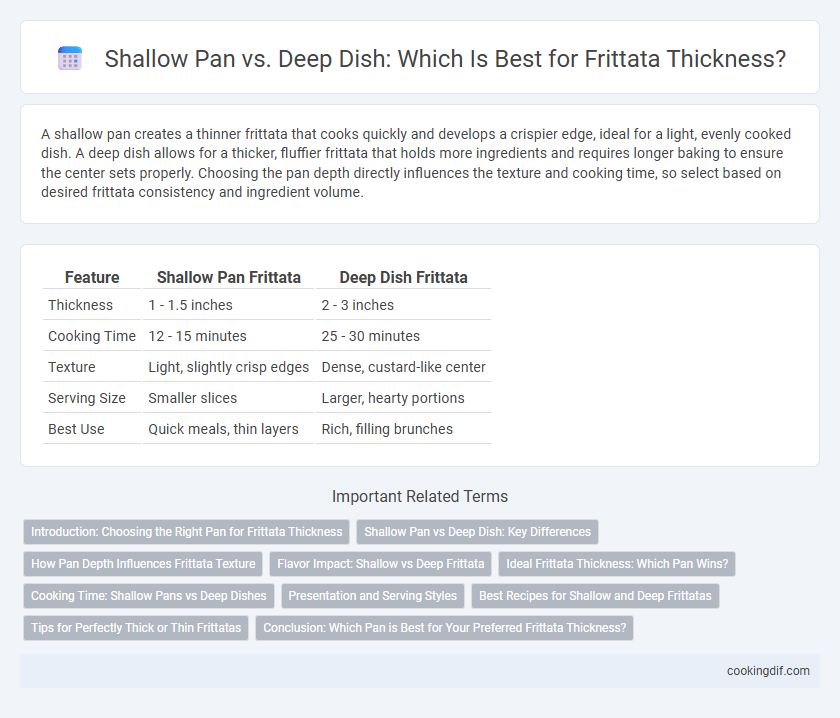 Shallow Pan vs. Deep Dish: Which Is Best for Frittata Thickness?

A shallow pan creates a thinner frittata that cooks quickly and develops a crispier edge, ideal for a light, evenly cooked dish. A deep dish allows for a thicker, fluffier frittata that holds more ingredients and requires longer baking to ensure the center sets properly. Choosing the pan depth directly influences the texture and cooking time, so select based on desired frittata consistency and ingredient volume.

| Feature | Shallow Pan Frittata | Deep Dish Frittata |
|---|---|---|
| Thickness | 1 - 1.5 inches | 2 - 3 inches |
| Cooking Time | 12 - 15 minutes | 25 - 30 minutes |
| Texture | Light, slightly crisp edges | Dense, custard-like center |
| Serving Size | Smaller slices | Larger, hearty portions |
| Best Use | Quick meals, thin layers | Rich, filling brunches |

Important Related Terms

Introduction: Choosing the Right Pan for Frittata Thickness
Shallow Pan vs Deep Dish: Key Differences
How Pan Depth Influences Frittata Texture
Flavor Impact: Shallow vs Deep Frittata
Ideal Frittata Thickness: Which Pan Wins?
Cooking Time: Shallow Pans vs Deep Dishes
Presentation and Serving Styles
Best Recipes for Shallow and Deep Frittatas
Tips for Perfectly Thick or Thin Frittatas
Conclusion: Which Pan is Best for Your Preferred Frittata Thickness?

cookingdif.com