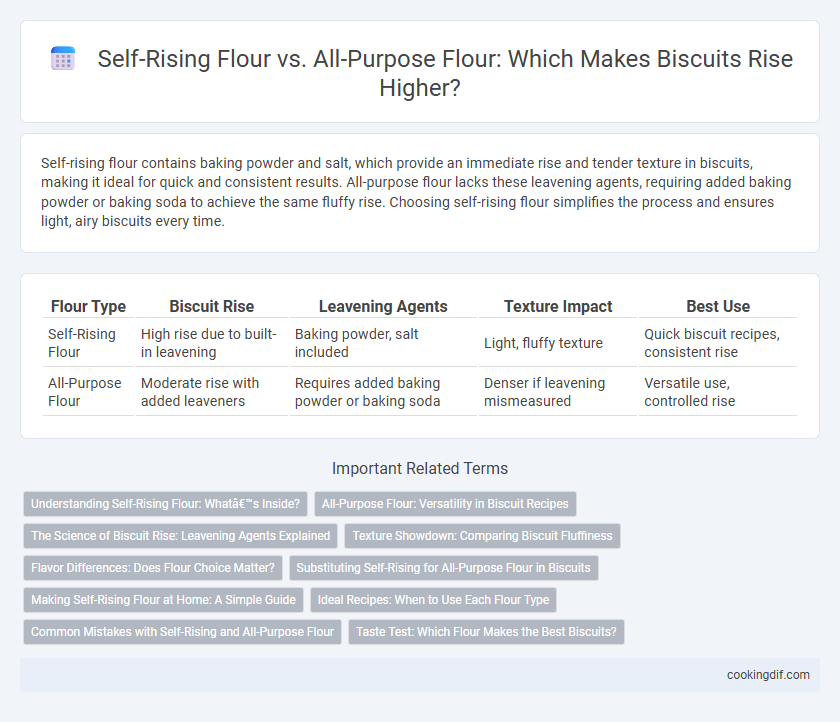 Self-Rising Flour vs. All-Purpose Flour: Which Makes Biscuits Rise Higher?

Self-rising flour contains baking powder and salt, which provide an immediate rise and tender texture in biscuits, making it ideal for quick and consistent results. All-purpose flour lacks these leavening agents, requiring added baking powder or baking soda to achieve the same fluffy rise. Choosing self-rising flour simplifies the process and ensures light, airy biscuits every time.

| Flour Type | Biscuit Rise | Leavening Agents | Texture Impact | Best Use |
|---|---|---|---|---|
| Self-Rising Flour | High rise due to built-in leavening | Baking powder, salt included | Light, fluffy texture | Quick biscuit recipes, consistent rise |
| All-Purpose Flour | Moderate rise with added leaveners | Requires added baking powder or baking soda | Denser if leavening mismeasured | Versatile use, controlled rise |

Important Related Terms

Understanding Self-Rising Flour: Whatâ€™s Inside?

All-Purpose Flour: Versatility in Biscuit Recipes

The Science of Biscuit Rise: Leavening Agents Explained

Texture Showdown: Comparing Biscuit Fluffiness

Flavor Differences: Does Flour Choice Matter?

Substituting Self-Rising for All-Purpose Flour in Biscuits

Making Self-Rising Flour at Home: A Simple Guide

Ideal Recipes: When to Use Each Flour Type

Common Mistakes with Self-Rising and All-Purpose Flour

Taste Test: Which Flour Makes the Best Biscuits?

cookingdif.com