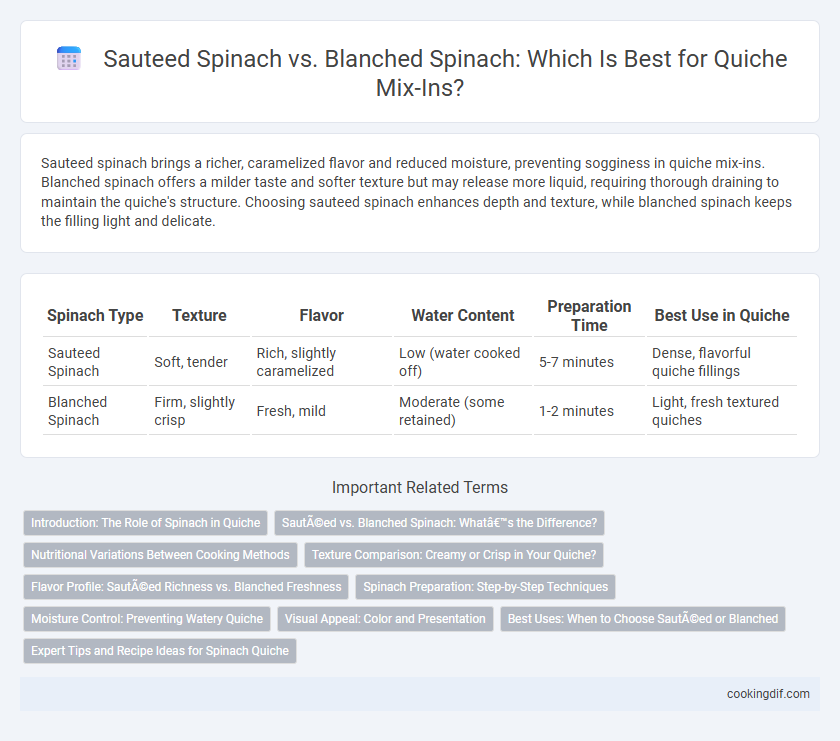 Sauteed Spinach vs. Blanched Spinach: Which Is Best for Quiche Mix-Ins?

Sauteed spinach brings a richer, caramelized flavor and reduced moisture, preventing sogginess in quiche mix-ins. Blanched spinach offers a milder taste and softer texture but may release more liquid, requiring thorough draining to maintain the quiche's structure. Choosing sauteed spinach enhances depth and texture, while blanched spinach keeps the filling light and delicate.

| Spinach Type | Texture | Flavor | Water Content | Preparation Time | Best Use in Quiche |
|---|---|---|---|---|---|
| Sauteed Spinach | Soft, tender | Rich, slightly caramelized | Low (water cooked off) | 5-7 minutes | Dense, flavorful quiche fillings |
| Blanched Spinach | Firm, slightly crisp | Fresh, mild | Moderate (some retained) | 1-2 minutes | Light, fresh textured quiches |

Important Related Terms

Introduction: The Role of Spinach in Quiche
SautÃ©ed vs. Blanched Spinach: Whatâ€™s the Difference?
Nutritional Variations Between Cooking Methods
Texture Comparison: Creamy or Crisp in Your Quiche?
Flavor Profile: SautÃ©ed Richness vs. Blanched Freshness
Spinach Preparation: Step-by-Step Techniques
Moisture Control: Preventing Watery Quiche
Visual Appeal: Color and Presentation
Best Uses: When to Choose SautÃ©ed or Blanched
Expert Tips and Recipe Ideas for Spinach Quiche

cookingdif.com