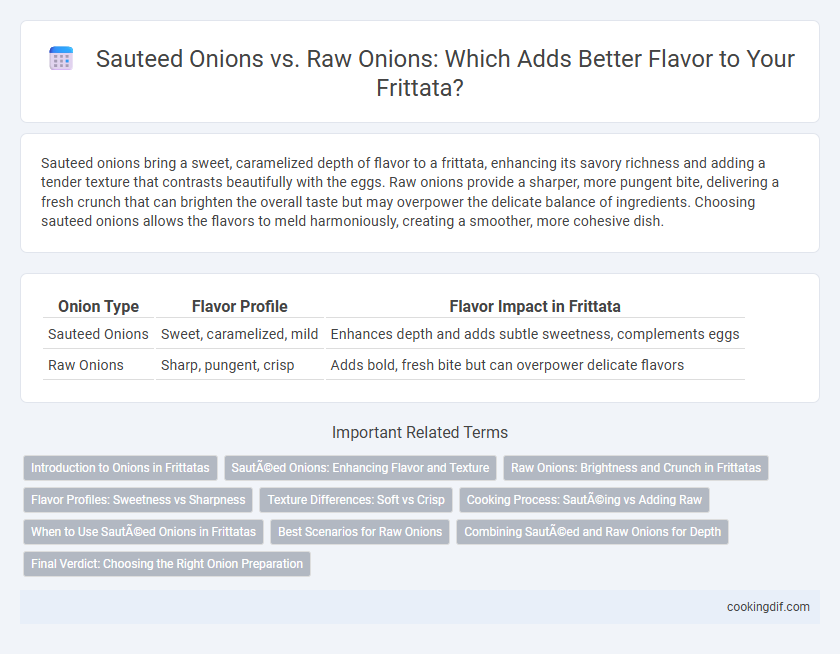 Sauteed Onions vs. Raw Onions: Which Adds Better Flavor to Your Frittata?

Sauteed onions bring a sweet, caramelized depth of flavor to a frittata, enhancing its savory richness and adding a tender texture that contrasts beautifully with the eggs. Raw onions provide a sharper, more pungent bite, delivering a fresh crunch that can brighten the overall taste but may overpower the delicate balance of ingredients. Choosing sauteed onions allows the flavors to meld harmoniously, creating a smoother, more cohesive dish.

| Onion Type | Flavor Profile | Flavor Impact in Frittata |
|---|---|---|
| Sauteed Onions | Sweet, caramelized, mild | Enhances depth and adds subtle sweetness, complements eggs |
| Raw Onions | Sharp, pungent, crisp | Adds bold, fresh bite but can overpower delicate flavors |

Important Related Terms

Introduction to Onions in Frittatas
SautÃ©ed Onions: Enhancing Flavor and Texture
Raw Onions: Brightness and Crunch in Frittatas
Flavor Profiles: Sweetness vs Sharpness
Texture Differences: Soft vs Crisp
Cooking Process: SautÃ©ing vs Adding Raw
When to Use SautÃ©ed Onions in Frittatas
Best Scenarios for Raw Onions
Combining SautÃ©ed and Raw Onions for Depth
Final Verdict: Choosing the Right Onion Preparation

cookingdif.com