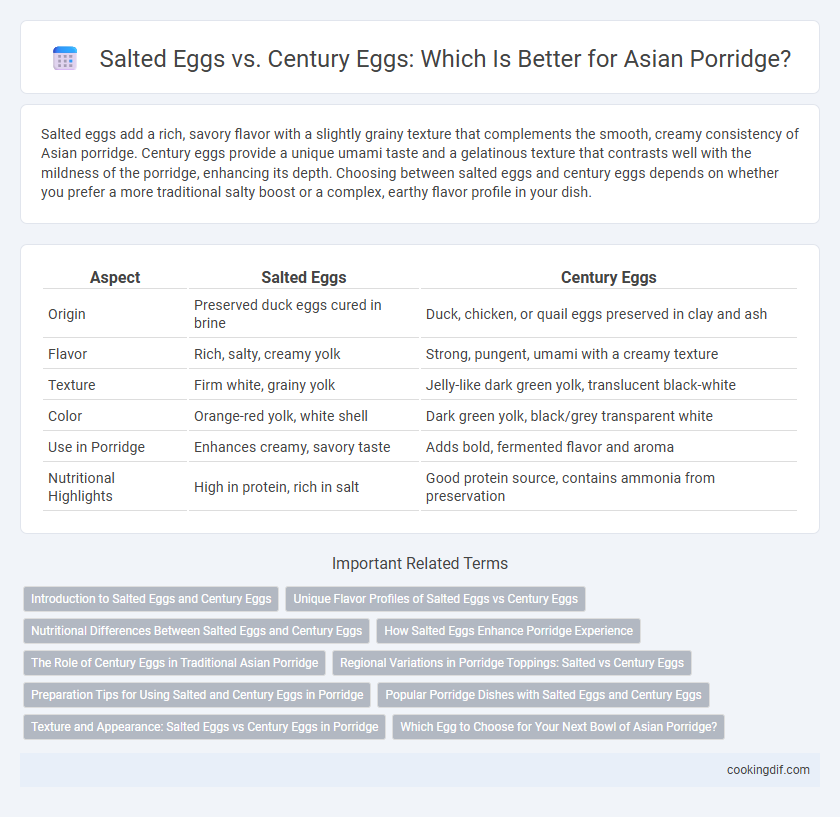 Salted Eggs vs. Century Eggs: Which Is Better for Asian Porridge?

Salted eggs add a rich, savory flavor with a slightly grainy texture that complements the smooth, creamy consistency of Asian porridge. Century eggs provide a unique umami taste and a gelatinous texture that contrasts well with the mildness of the porridge, enhancing its depth. Choosing between salted eggs and century eggs depends on whether you prefer a more traditional salty boost or a complex, earthy flavor profile in your dish.

| Aspect | Salted Eggs | Century Eggs |
|---|---|---|
| Origin | Preserved duck eggs cured in brine | Duck, chicken, or quail eggs preserved in clay and ash |
| Flavor | Rich, salty, creamy yolk | Strong, pungent, umami with a creamy texture |
| Texture | Firm white, grainy yolk | Jelly-like dark green yolk, translucent black-white |
| Color | Orange-red yolk, white shell | Dark green yolk, black/grey transparent white |
| Use in Porridge | Enhances creamy, savory taste | Adds bold, fermented flavor and aroma |
| Nutritional Highlights | High in protein, rich in salt | Good protein source, contains ammonia from preservation |

Important Related Terms

Introduction to Salted Eggs and Century Eggs
Unique Flavor Profiles of Salted Eggs vs Century Eggs
Nutritional Differences Between Salted Eggs and Century Eggs
How Salted Eggs Enhance Porridge Experience
The Role of Century Eggs in Traditional Asian Porridge
Regional Variations in Porridge Toppings: Salted vs Century Eggs
Preparation Tips for Using Salted and Century Eggs in Porridge
Popular Porridge Dishes with Salted Eggs and Century Eggs
Texture and Appearance: Salted Eggs vs Century Eggs in Porridge
Which Egg to Choose for Your Next Bowl of Asian Porridge?

cookingdif.com