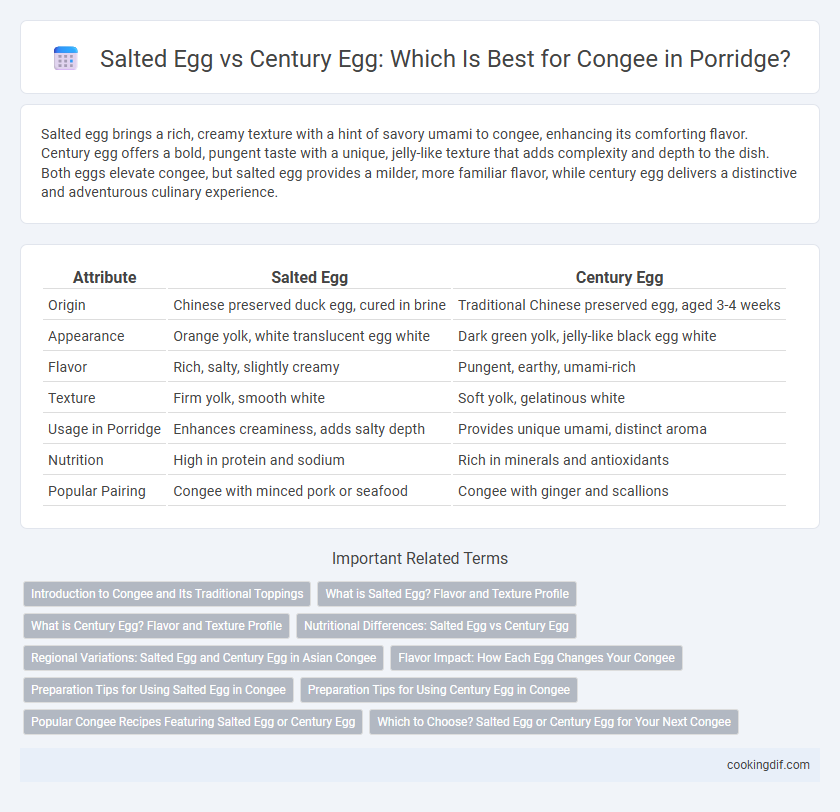 Salted Egg vs Century Egg: Which Is Best for Congee in Porridge?

Salted egg brings a rich, creamy texture with a hint of savory umami to congee, enhancing its comforting flavor. Century egg offers a bold, pungent taste with a unique, jelly-like texture that adds complexity and depth to the dish. Both eggs elevate congee, but salted egg provides a milder, more familiar flavor, while century egg delivers a distinctive and adventurous culinary experience.

| Attribute | Salted Egg | Century Egg |
|---|---|---|
| Origin | Chinese preserved duck egg, cured in brine | Traditional Chinese preserved egg, aged 3-4 weeks |
| Appearance | Orange yolk, white translucent egg white | Dark green yolk, jelly-like black egg white |
| Flavor | Rich, salty, slightly creamy | Pungent, earthy, umami-rich |
| Texture | Firm yolk, smooth white | Soft yolk, gelatinous white |
| Usage in Porridge | Enhances creaminess, adds salty depth | Provides unique umami, distinct aroma |
| Nutrition | High in protein and sodium | Rich in minerals and antioxidants |
| Popular Pairing | Congee with minced pork or seafood | Congee with ginger and scallions |

Important Related Terms

Introduction to Congee and Its Traditional Toppings
What is Salted Egg? Flavor and Texture Profile
What is Century Egg? Flavor and Texture Profile
Nutritional Differences: Salted Egg vs Century Egg
Regional Variations: Salted Egg and Century Egg in Asian Congee
Flavor Impact: How Each Egg Changes Your Congee
Preparation Tips for Using Salted Egg in Congee
Preparation Tips for Using Century Egg in Congee
Popular Congee Recipes Featuring Salted Egg or Century Egg
Which to Choose? Salted Egg or Century Egg for Your Next Congee

cookingdif.com