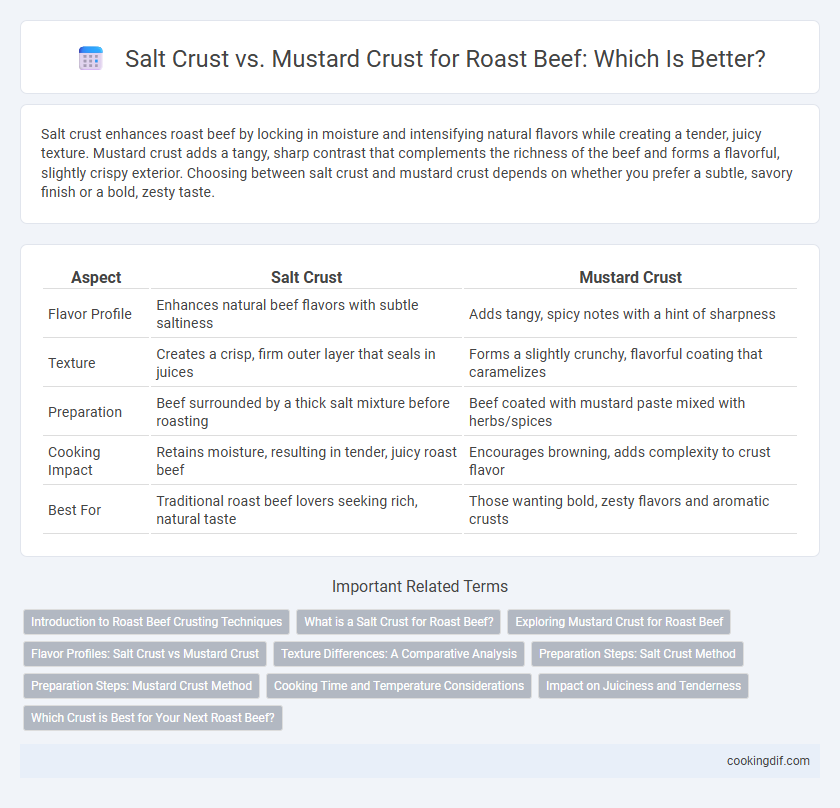 Salt Crust vs. Mustard Crust for Roast Beef: Which Is Better?

Salt crust enhances roast beef by locking in moisture and intensifying natural flavors while creating a tender, juicy texture. Mustard crust adds a tangy, sharp contrast that complements the richness of the beef and forms a flavorful, slightly crispy exterior. Choosing between salt crust and mustard crust depends on whether you prefer a subtle, savory finish or a bold, zesty taste.

| Aspect | Salt Crust | Mustard Crust |
|---|---|---|
| Flavor Profile | Enhances natural beef flavors with subtle saltiness | Adds tangy, spicy notes with a hint of sharpness |
| Texture | Creates a crisp, firm outer layer that seals in juices | Forms a slightly crunchy, flavorful coating that caramelizes |
| Preparation | Beef surrounded by a thick salt mixture before roasting | Beef coated with mustard paste mixed with herbs/spices |
| Cooking Impact | Retains moisture, resulting in tender, juicy roast beef | Encourages browning, adds complexity to crust flavor |
| Best For | Traditional roast beef lovers seeking rich, natural taste | Those wanting bold, zesty flavors and aromatic crusts |

Important Related Terms

Introduction to Roast Beef Crusting Techniques
What is a Salt Crust for Roast Beef?
Exploring Mustard Crust for Roast Beef
Flavor Profiles: Salt Crust vs Mustard Crust
Texture Differences: A Comparative Analysis
Preparation Steps: Salt Crust Method
Preparation Steps: Mustard Crust Method
Cooking Time and Temperature Considerations
Impact on Juiciness and Tenderness
Which Crust is Best for Your Next Roast Beef?

cookingdif.com