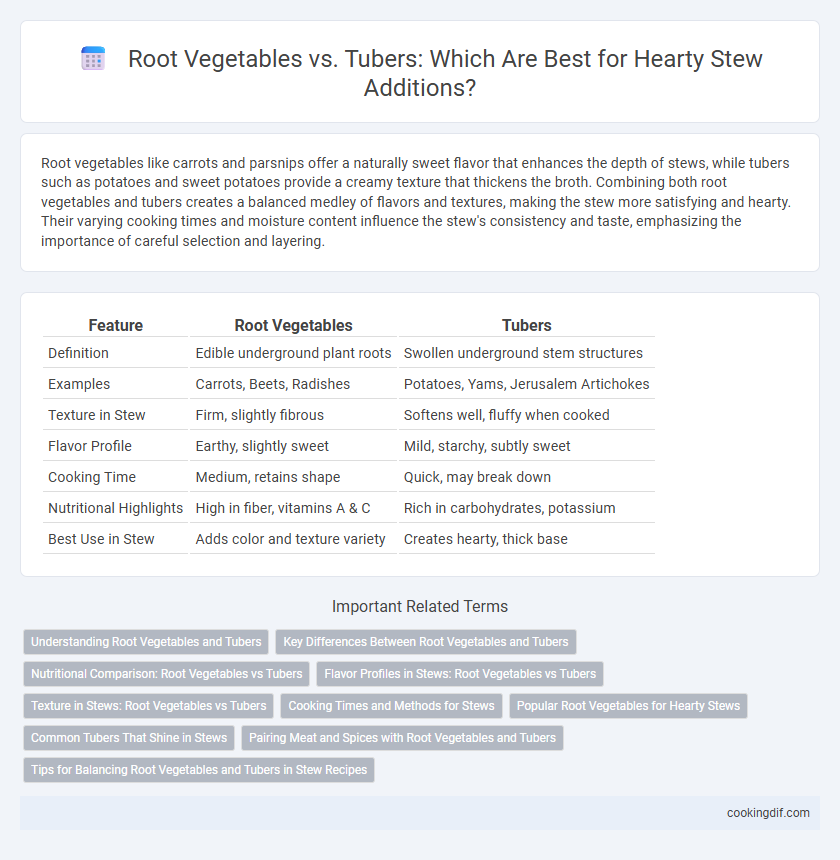 Root Vegetables vs. Tubers: Which Are Best for Hearty Stew Additions?

Root vegetables like carrots and parsnips offer a naturally sweet flavor that enhances the depth of stews, while tubers such as potatoes and sweet potatoes provide a creamy texture that thickens the broth. Combining both root vegetables and tubers creates a balanced medley of flavors and textures, making the stew more satisfying and hearty. Their varying cooking times and moisture content influence the stew's consistency and taste, emphasizing the importance of careful selection and layering.

| Feature | Root Vegetables | Tubers |
|---|---|---|
| Definition | Edible underground plant roots | Swollen underground stem structures |
| Examples | Carrots, Beets, Radishes | Potatoes, Yams, Jerusalem Artichokes |
| Texture in Stew | Firm, slightly fibrous | Softens well, fluffy when cooked |
| Flavor Profile | Earthy, slightly sweet | Mild, starchy, subtly sweet |
| Cooking Time | Medium, retains shape | Quick, may break down |
| Nutritional Highlights | High in fiber, vitamins A & C | Rich in carbohydrates, potassium |
| Best Use in Stew | Adds color and texture variety | Creates hearty, thick base |

Important Related Terms

Understanding Root Vegetables and Tubers
Key Differences Between Root Vegetables and Tubers
Nutritional Comparison: Root Vegetables vs Tubers
Flavor Profiles in Stews: Root Vegetables vs Tubers
Texture in Stews: Root Vegetables vs Tubers
Cooking Times and Methods for Stews
Popular Root Vegetables for Hearty Stews
Common Tubers That Shine in Stews
Pairing Meat and Spices with Root Vegetables and Tubers
Tips for Balancing Root Vegetables and Tubers in Stew Recipes

cookingdif.com