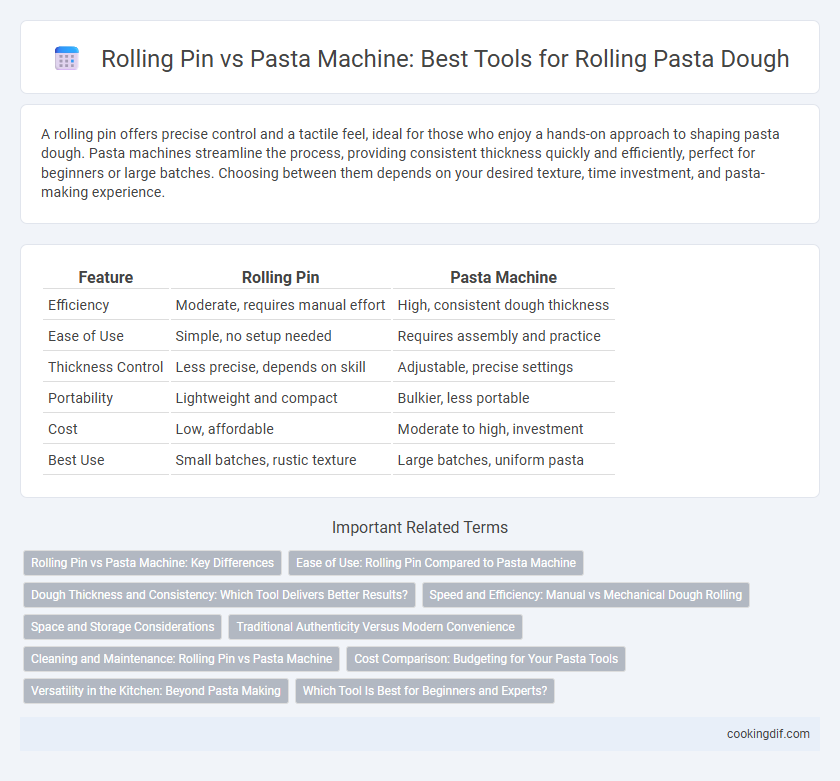 Rolling Pin vs Pasta Machine: Best Tools for Rolling Pasta Dough

A rolling pin offers precise control and a tactile feel, ideal for those who enjoy a hands-on approach to shaping pasta dough. Pasta machines streamline the process, providing consistent thickness quickly and efficiently, perfect for beginners or large batches. Choosing between them depends on your desired texture, time investment, and pasta-making experience.

| Feature | Rolling Pin | Pasta Machine |
|---|---|---|
| Efficiency | Moderate, requires manual effort | High, consistent dough thickness |
| Ease of Use | Simple, no setup needed | Requires assembly and practice |
| Thickness Control | Less precise, depends on skill | Adjustable, precise settings |
| Portability | Lightweight and compact | Bulkier, less portable |
| Cost | Low, affordable | Moderate to high, investment |
| Best Use | Small batches, rustic texture | Large batches, uniform pasta |

Important Related Terms

Rolling Pin vs Pasta Machine: Key Differences

Ease of Use: Rolling Pin Compared to Pasta Machine

Dough Thickness and Consistency: Which Tool Delivers Better Results?

Speed and Efficiency: Manual vs Mechanical Dough Rolling

Space and Storage Considerations

Traditional Authenticity Versus Modern Convenience

Cleaning and Maintenance: Rolling Pin vs Pasta Machine

Cost Comparison: Budgeting for Your Pasta Tools

Versatility in the Kitchen: Beyond Pasta Making

Which Tool Is Best for Beginners and Experts?

cookingdif.com