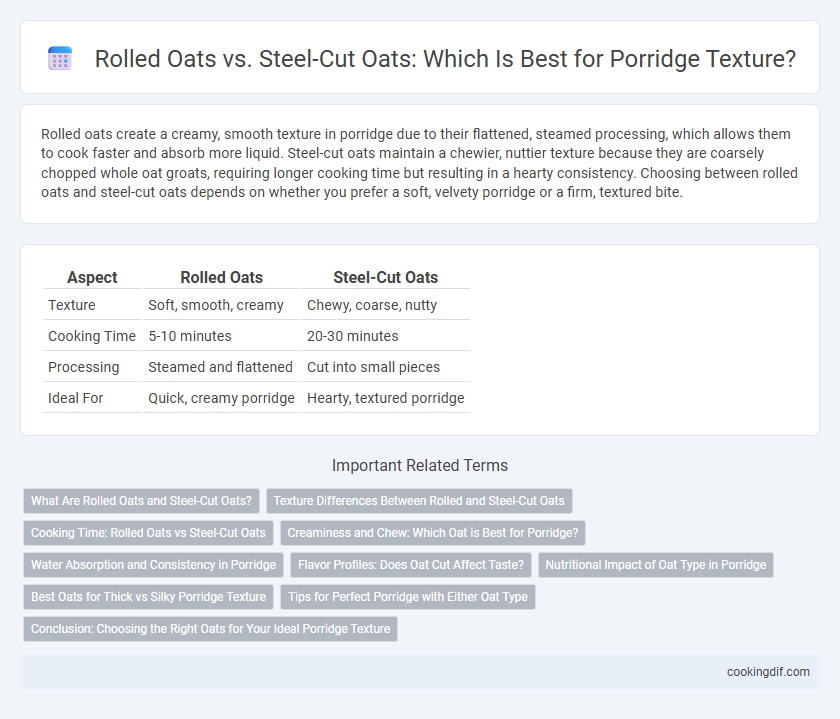 Rolled Oats vs. Steel-Cut Oats: Which Is Best for Porridge Texture?

Rolled oats create a creamy, smooth texture in porridge due to their flattened, steamed processing, which allows them to cook faster and absorb more liquid. Steel-cut oats maintain a chewier, nuttier texture because they are coarsely chopped whole oat groats, requiring longer cooking time but resulting in a hearty consistency. Choosing between rolled oats and steel-cut oats depends on whether you prefer a soft, velvety porridge or a firm, textured bite.

| Aspect | Rolled Oats | Steel-Cut Oats |
|---|---|---|
| Texture | Soft, smooth, creamy | Chewy, coarse, nutty |
| Cooking Time | 5-10 minutes | 20-30 minutes |
| Processing | Steamed and flattened | Cut into small pieces |
| Ideal For | Quick, creamy porridge | Hearty, textured porridge |

Important Related Terms

What Are Rolled Oats and Steel-Cut Oats?
Texture Differences Between Rolled and Steel-Cut Oats
Cooking Time: Rolled Oats vs Steel-Cut Oats
Creaminess and Chew: Which Oat is Best for Porridge?
Water Absorption and Consistency in Porridge
Flavor Profiles: Does Oat Cut Affect Taste?
Nutritional Impact of Oat Type in Porridge
Best Oats for Thick vs Silky Porridge Texture
Tips for Perfect Porridge with Either Oat Type
Conclusion: Choosing the Right Oats for Your Ideal Porridge Texture

cookingdif.com