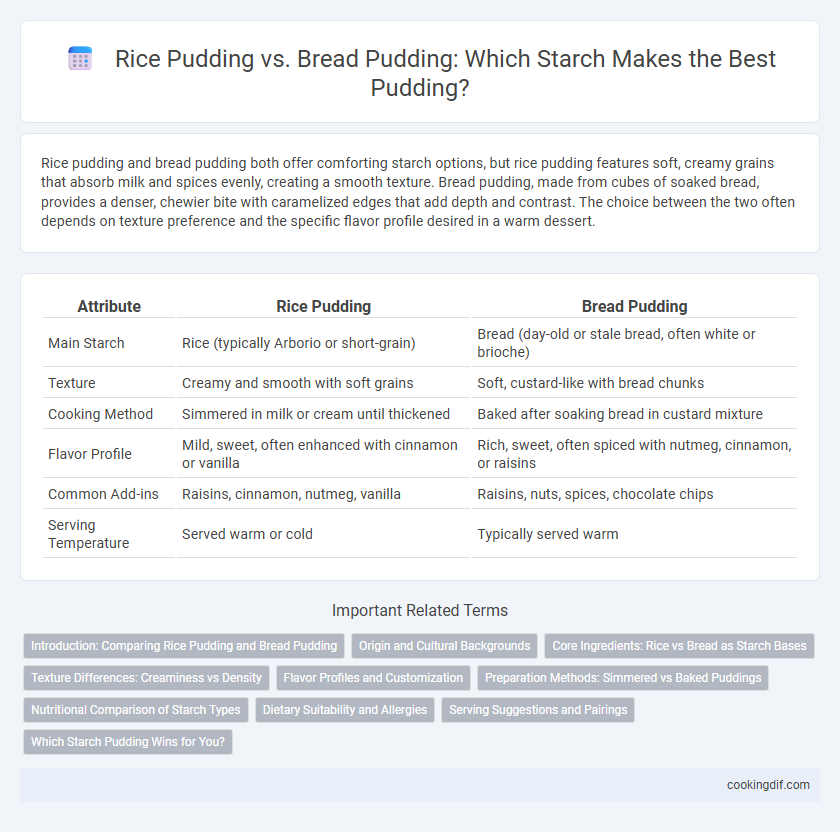 Rice Pudding vs. Bread Pudding: Which Starch Makes the Best Pudding?

Rice pudding and bread pudding both offer comforting starch options, but rice pudding features soft, creamy grains that absorb milk and spices evenly, creating a smooth texture. Bread pudding, made from cubes of soaked bread, provides a denser, chewier bite with caramelized edges that add depth and contrast. The choice between the two often depends on texture preference and the specific flavor profile desired in a warm dessert.

| Attribute | Rice Pudding | Bread Pudding |
|---|---|---|
| Main Starch | Rice (typically Arborio or short-grain) | Bread (day-old or stale bread, often white or brioche) |
| Texture | Creamy and smooth with soft grains | Soft, custard-like with bread chunks |
| Cooking Method | Simmered in milk or cream until thickened | Baked after soaking bread in custard mixture |
| Flavor Profile | Mild, sweet, often enhanced with cinnamon or vanilla | Rich, sweet, often spiced with nutmeg, cinnamon, or raisins |
| Common Add-ins | Raisins, cinnamon, nutmeg, vanilla | Raisins, nuts, spices, chocolate chips |
| Serving Temperature | Served warm or cold | Typically served warm |

Important Related Terms

Introduction: Comparing Rice Pudding and Bread Pudding
Origin and Cultural Backgrounds
Core Ingredients: Rice vs Bread as Starch Bases
Texture Differences: Creaminess vs Density
Flavor Profiles and Customization
Preparation Methods: Simmered vs Baked Puddings
Nutritional Comparison of Starch Types
Dietary Suitability and Allergies
Serving Suggestions and Pairings
Which Starch Pudding Wins for You?

cookingdif.com