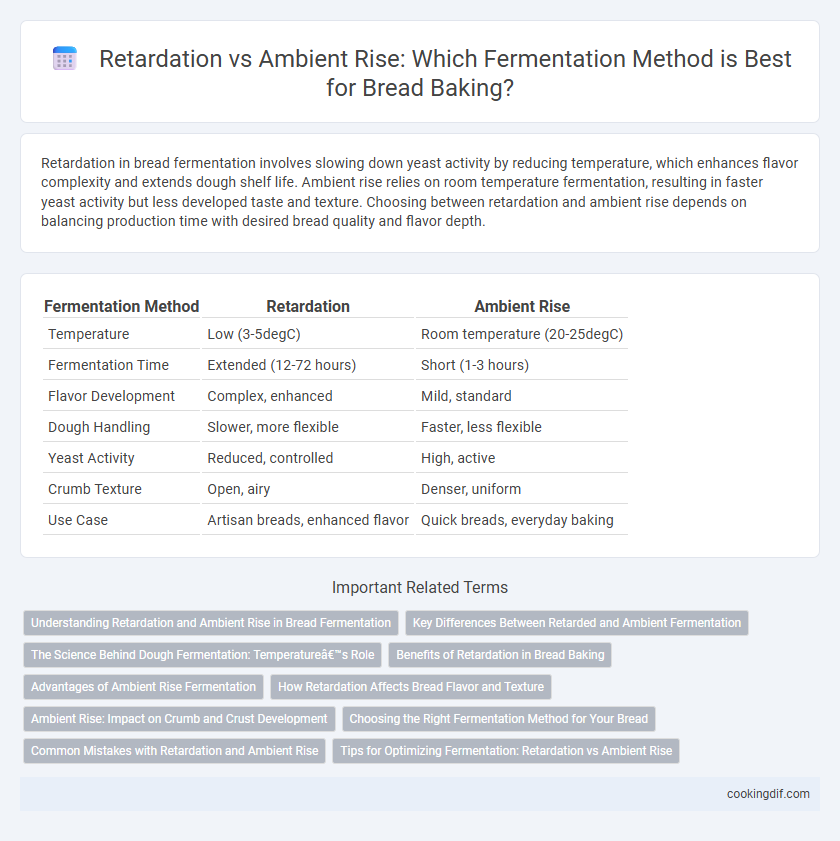 Retardation vs Ambient Rise: Which Fermentation Method is Best for Bread Baking?

Retardation in bread fermentation involves slowing down yeast activity by reducing temperature, which enhances flavor complexity and extends dough shelf life. Ambient rise relies on room temperature fermentation, resulting in faster yeast activity but less developed taste and texture. Choosing between retardation and ambient rise depends on balancing production time with desired bread quality and flavor depth.

| Fermentation Method | Retardation | Ambient Rise |
|---|---|---|
| Temperature | Low (3-5degC) | Room temperature (20-25degC) |
| Fermentation Time | Extended (12-72 hours) | Short (1-3 hours) |
| Flavor Development | Complex, enhanced | Mild, standard |
| Dough Handling | Slower, more flexible | Faster, less flexible |
| Yeast Activity | Reduced, controlled | High, active |
| Crumb Texture | Open, airy | Denser, uniform |
| Use Case | Artisan breads, enhanced flavor | Quick breads, everyday baking |

Important Related Terms

Understanding Retardation and Ambient Rise in Bread Fermentation
Key Differences Between Retarded and Ambient Fermentation
The Science Behind Dough Fermentation: Temperatureâ€™s Role
Benefits of Retardation in Bread Baking
Advantages of Ambient Rise Fermentation
How Retardation Affects Bread Flavor and Texture
Ambient Rise: Impact on Crumb and Crust Development
Choosing the Right Fermentation Method for Your Bread
Common Mistakes with Retardation and Ambient Rise
Tips for Optimizing Fermentation: Retardation vs Ambient Rise

cookingdif.com