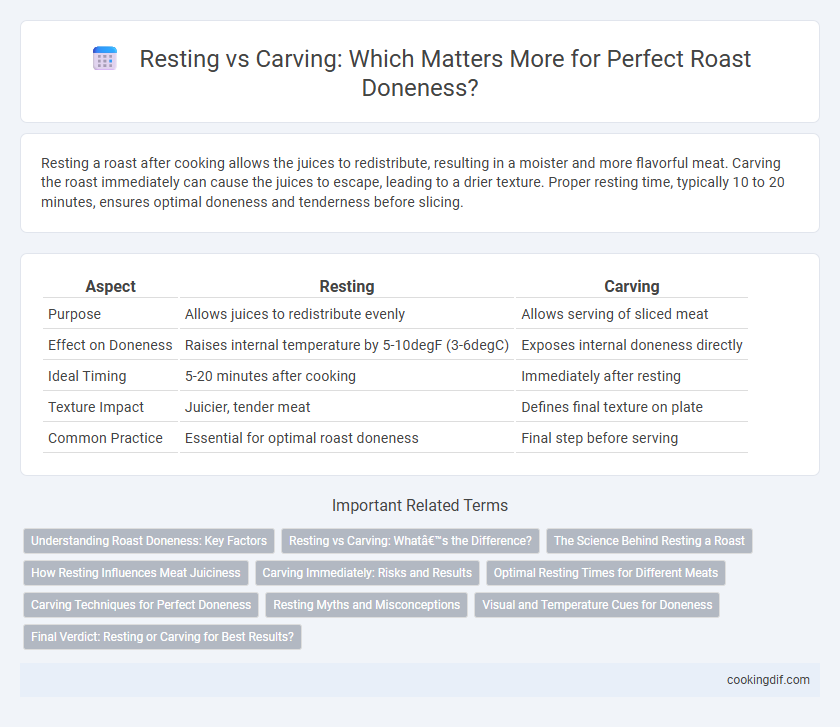 Resting vs Carving: Which Matters More for Perfect Roast Doneness?

Resting a roast after cooking allows the juices to redistribute, resulting in a moister and more flavorful meat. Carving the roast immediately can cause the juices to escape, leading to a drier texture. Proper resting time, typically 10 to 20 minutes, ensures optimal doneness and tenderness before slicing.

| Aspect | Resting | Carving |
|---|---|---|
| Purpose | Allows juices to redistribute evenly | Allows serving of sliced meat |
| Effect on Doneness | Raises internal temperature by 5-10degF (3-6degC) | Exposes internal doneness directly |
| Ideal Timing | 5-20 minutes after cooking | Immediately after resting |
| Texture Impact | Juicier, tender meat | Defines final texture on plate |
| Common Practice | Essential for optimal roast doneness | Final step before serving |

Important Related Terms

Understanding Roast Doneness: Key Factors
Resting vs Carving: Whatâ€™s the Difference?
The Science Behind Resting a Roast
How Resting Influences Meat Juiciness
Carving Immediately: Risks and Results
Optimal Resting Times for Different Meats
Carving Techniques for Perfect Doneness
Resting Myths and Misconceptions
Visual and Temperature Cues for Doneness
Final Verdict: Resting or Carving for Best Results?

cookingdif.com