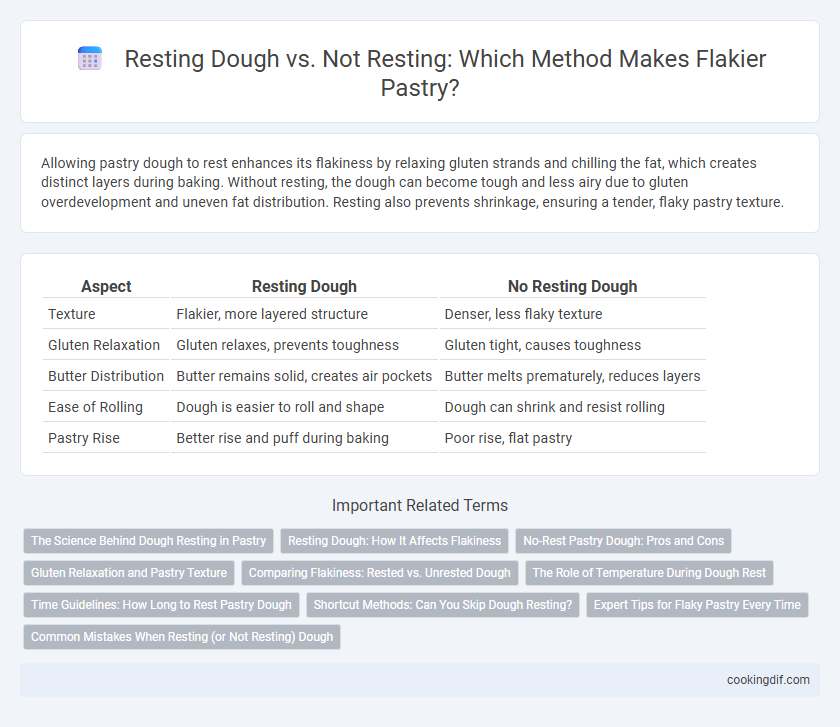 Resting Dough vs. Not Resting: Which Method Makes Flakier Pastry?

Allowing pastry dough to rest enhances its flakiness by relaxing gluten strands and chilling the fat, which creates distinct layers during baking. Without resting, the dough can become tough and less airy due to gluten overdevelopment and uneven fat distribution. Resting also prevents shrinkage, ensuring a tender, flaky pastry texture.

| Aspect | Resting Dough | No Resting Dough |
|---|---|---|
| Texture | Flakier, more layered structure | Denser, less flaky texture |
| Gluten Relaxation | Gluten relaxes, prevents toughness | Gluten tight, causes toughness |
| Butter Distribution | Butter remains solid, creates air pockets | Butter melts prematurely, reduces layers |
| Ease of Rolling | Dough is easier to roll and shape | Dough can shrink and resist rolling |
| Pastry Rise | Better rise and puff during baking | Poor rise, flat pastry |

Important Related Terms

The Science Behind Dough Resting in Pastry
Resting Dough: How It Affects Flakiness
No-Rest Pastry Dough: Pros and Cons
Gluten Relaxation and Pastry Texture
Comparing Flakiness: Rested vs. Unrested Dough
The Role of Temperature During Dough Rest
Time Guidelines: How Long to Rest Pastry Dough
Shortcut Methods: Can You Skip Dough Resting?
Expert Tips for Flaky Pastry Every Time
Common Mistakes When Resting (or Not Resting) Dough

cookingdif.com