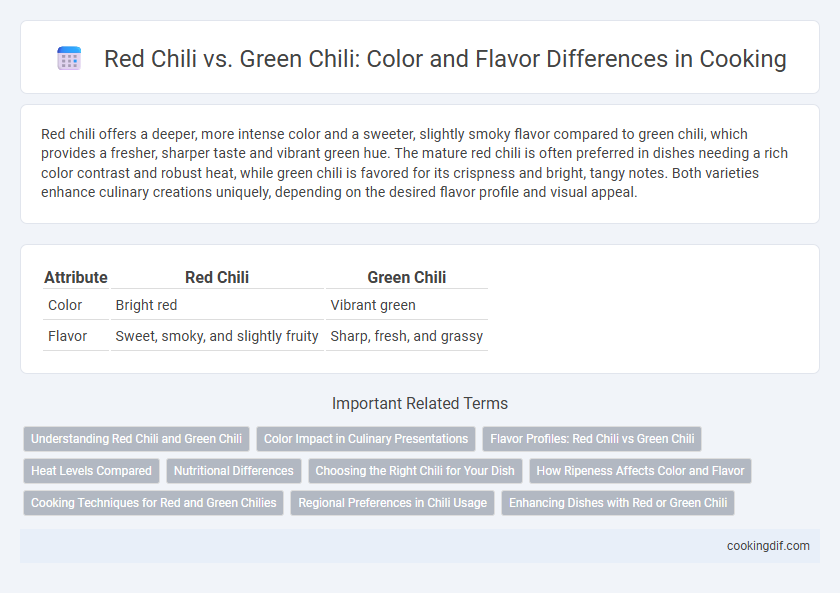 Red Chili vs. Green Chili: Color and Flavor Differences in Cooking

Red chili offers a deeper, more intense color and a sweeter, slightly smoky flavor compared to green chili, which provides a fresher, sharper taste and vibrant green hue. The mature red chili is often preferred in dishes needing a rich color contrast and robust heat, while green chili is favored for its crispness and bright, tangy notes. Both varieties enhance culinary creations uniquely, depending on the desired flavor profile and visual appeal.

| Attribute | Red Chili | Green Chili |
|---|---|---|
| Color | Bright red | Vibrant green |
| Flavor | Sweet, smoky, and slightly fruity | Sharp, fresh, and grassy |

Important Related Terms

Understanding Red Chili and Green Chili
Color Impact in Culinary Presentations
Flavor Profiles: Red Chili vs Green Chili
Heat Levels Compared
Nutritional Differences
Choosing the Right Chili for Your Dish
How Ripeness Affects Color and Flavor
Cooking Techniques for Red and Green Chilies
Regional Preferences in Chili Usage
Enhancing Dishes with Red or Green Chili

cookingdif.com