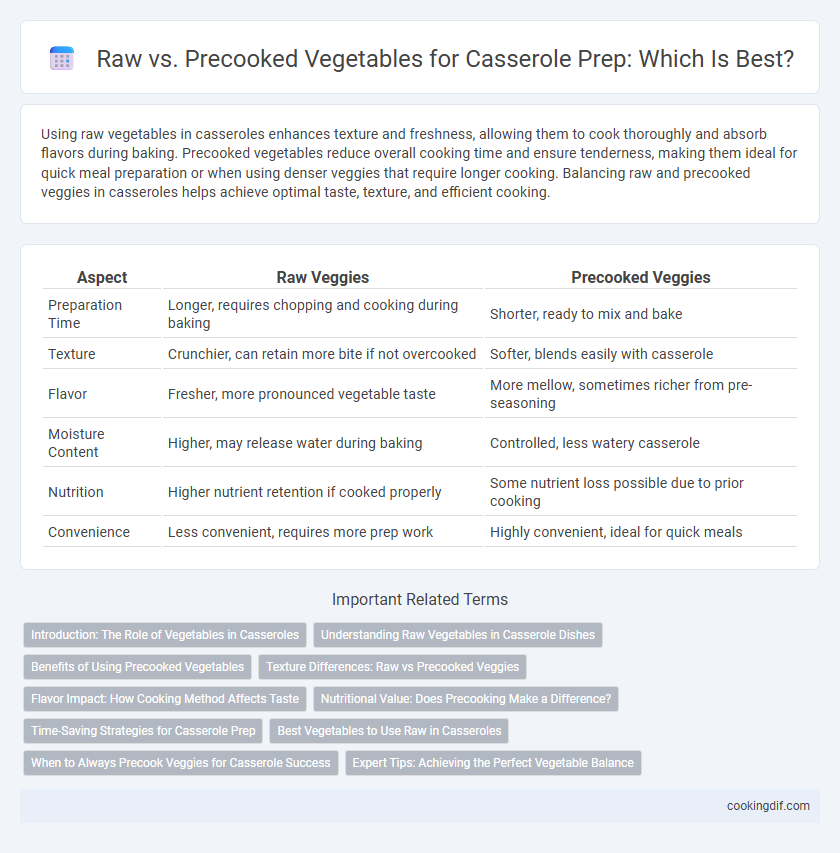 Raw vs. Precooked Vegetables for Casserole Prep: Which Is Best?

Using raw vegetables in casseroles enhances texture and freshness, allowing them to cook thoroughly and absorb flavors during baking. Precooked vegetables reduce overall cooking time and ensure tenderness, making them ideal for quick meal preparation or when using denser veggies that require longer cooking. Balancing raw and precooked veggies in casseroles helps achieve optimal taste, texture, and efficient cooking.

| Aspect | Raw Veggies | Precooked Veggies |
|---|---|---|
| Preparation Time | Longer, requires chopping and cooking during baking | Shorter, ready to mix and bake |
| Texture | Crunchier, can retain more bite if not overcooked | Softer, blends easily with casserole |
| Flavor | Fresher, more pronounced vegetable taste | More mellow, sometimes richer from pre-seasoning |
| Moisture Content | Higher, may release water during baking | Controlled, less watery casserole |
| Nutrition | Higher nutrient retention if cooked properly | Some nutrient loss possible due to prior cooking |
| Convenience | Less convenient, requires more prep work | Highly convenient, ideal for quick meals |

Important Related Terms

Introduction: The Role of Vegetables in Casseroles
Understanding Raw Vegetables in Casserole Dishes
Benefits of Using Precooked Vegetables
Texture Differences: Raw vs Precooked Veggies
Flavor Impact: How Cooking Method Affects Taste
Nutritional Value: Does Precooking Make a Difference?
Time-Saving Strategies for Casserole Prep
Best Vegetables to Use Raw in Casseroles
When to Always Precook Veggies for Casserole Success
Expert Tips: Achieving the Perfect Vegetable Balance

cookingdif.com