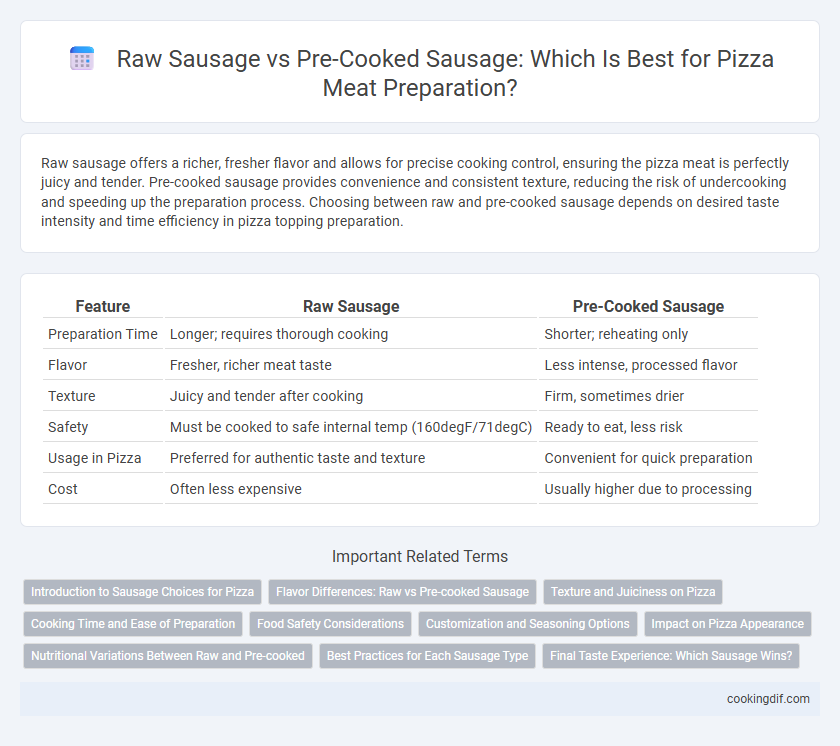 Raw Sausage vs Pre-Cooked Sausage: Which Is Best for Pizza Meat Preparation?

Raw sausage offers a richer, fresher flavor and allows for precise cooking control, ensuring the pizza meat is perfectly juicy and tender. Pre-cooked sausage provides convenience and consistent texture, reducing the risk of undercooking and speeding up the preparation process. Choosing between raw and pre-cooked sausage depends on desired taste intensity and time efficiency in pizza topping preparation.

| Feature | Raw Sausage | Pre-Cooked Sausage |
|---|---|---|
| Preparation Time | Longer; requires thorough cooking | Shorter; reheating only |
| Flavor | Fresher, richer meat taste | Less intense, processed flavor |
| Texture | Juicy and tender after cooking | Firm, sometimes drier |
| Safety | Must be cooked to safe internal temp (160degF/71degC) | Ready to eat, less risk |
| Usage in Pizza | Preferred for authentic taste and texture | Convenient for quick preparation |
| Cost | Often less expensive | Usually higher due to processing |

Important Related Terms

Introduction to Sausage Choices for Pizza
Flavor Differences: Raw vs Pre-cooked Sausage
Texture and Juiciness on Pizza
Cooking Time and Ease of Preparation
Food Safety Considerations
Customization and Seasoning Options
Impact on Pizza Appearance
Nutritional Variations Between Raw and Pre-cooked
Best Practices for Each Sausage Type
Final Taste Experience: Which Sausage Wins?

cookingdif.com