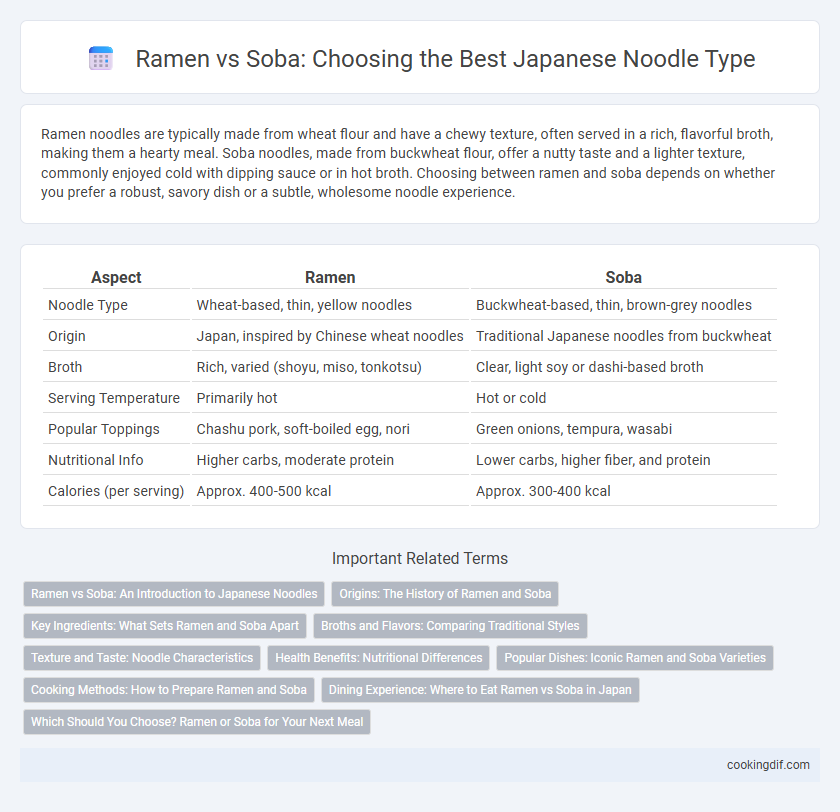 Ramen vs Soba: Choosing the Best Japanese Noodle Type

Ramen noodles are typically made from wheat flour and have a chewy texture, often served in a rich, flavorful broth, making them a hearty meal. Soba noodles, made from buckwheat flour, offer a nutty taste and a lighter texture, commonly enjoyed cold with dipping sauce or in hot broth. Choosing between ramen and soba depends on whether you prefer a robust, savory dish or a subtle, wholesome noodle experience.

| Aspect | Ramen | Soba |
|---|---|---|
| Noodle Type | Wheat-based, thin, yellow noodles | Buckwheat-based, thin, brown-grey noodles |
| Origin | Japan, inspired by Chinese wheat noodles | Traditional Japanese noodles from buckwheat |
| Broth | Rich, varied (shoyu, miso, tonkotsu) | Clear, light soy or dashi-based broth |
| Serving Temperature | Primarily hot | Hot or cold |
| Popular Toppings | Chashu pork, soft-boiled egg, nori | Green onions, tempura, wasabi |
| Nutritional Info | Higher carbs, moderate protein | Lower carbs, higher fiber, and protein |
| Calories (per serving) | Approx. 400-500 kcal | Approx. 300-400 kcal |

Important Related Terms

Ramen vs Soba: An Introduction to Japanese Noodles
Origins: The History of Ramen and Soba
Key Ingredients: What Sets Ramen and Soba Apart
Broths and Flavors: Comparing Traditional Styles
Texture and Taste: Noodle Characteristics
Health Benefits: Nutritional Differences
Popular Dishes: Iconic Ramen and Soba Varieties
Cooking Methods: How to Prepare Ramen and Soba
Dining Experience: Where to Eat Ramen vs Soba in Japan
Which Should You Choose? Ramen or Soba for Your Next Meal

cookingdif.com