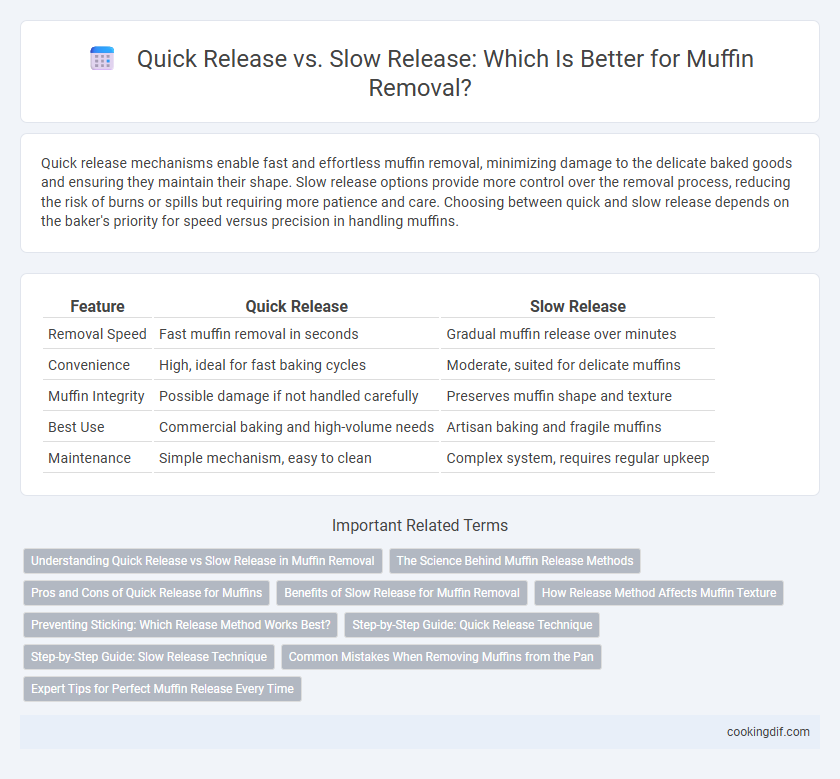 Quick Release vs. Slow Release: Which Is Better for Muffin Removal?

Quick release mechanisms enable fast and effortless muffin removal, minimizing damage to the delicate baked goods and ensuring they maintain their shape. Slow release options provide more control over the removal process, reducing the risk of burns or spills but requiring more patience and care. Choosing between quick and slow release depends on the baker's priority for speed versus precision in handling muffins.

| Feature | Quick Release | Slow Release |
|---|---|---|
| Removal Speed | Fast muffin removal in seconds | Gradual muffin release over minutes |
| Convenience | High, ideal for fast baking cycles | Moderate, suited for delicate muffins |
| Muffin Integrity | Possible damage if not handled carefully | Preserves muffin shape and texture |
| Best Use | Commercial baking and high-volume needs | Artisan baking and fragile muffins |
| Maintenance | Simple mechanism, easy to clean | Complex system, requires regular upkeep |

Important Related Terms

Understanding Quick Release vs Slow Release in Muffin Removal

The Science Behind Muffin Release Methods

Pros and Cons of Quick Release for Muffins

Benefits of Slow Release for Muffin Removal

How Release Method Affects Muffin Texture

Preventing Sticking: Which Release Method Works Best?

Step-by-Step Guide: Quick Release Technique

Step-by-Step Guide: Slow Release Technique

Common Mistakes When Removing Muffins from the Pan

Expert Tips for Perfect Muffin Release Every Time

cookingdif.com