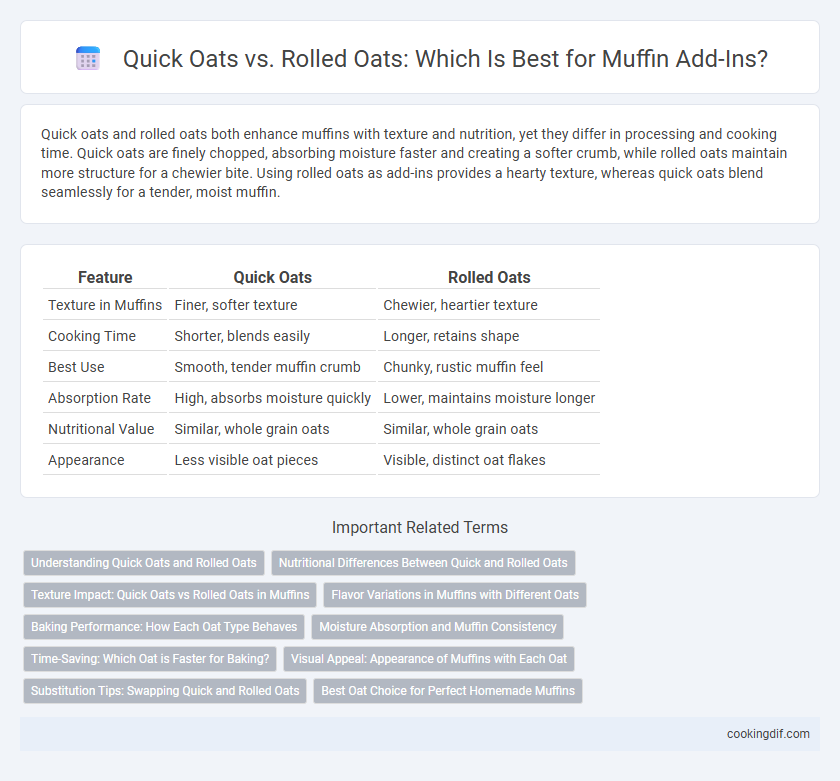 Quick Oats vs. Rolled Oats: Which Is Best for Muffin Add-Ins?

Quick oats and rolled oats both enhance muffins with texture and nutrition, yet they differ in processing and cooking time. Quick oats are finely chopped, absorbing moisture faster and creating a softer crumb, while rolled oats maintain more structure for a chewier bite. Using rolled oats as add-ins provides a hearty texture, whereas quick oats blend seamlessly for a tender, moist muffin.

| Feature | Quick Oats | Rolled Oats |
|---|---|---|
| Texture in Muffins | Finer, softer texture | Chewier, heartier texture |
| Cooking Time | Shorter, blends easily | Longer, retains shape |
| Best Use | Smooth, tender muffin crumb | Chunky, rustic muffin feel |
| Absorption Rate | High, absorbs moisture quickly | Lower, maintains moisture longer |
| Nutritional Value | Similar, whole grain oats | Similar, whole grain oats |
| Appearance | Less visible oat pieces | Visible, distinct oat flakes |

Important Related Terms

Understanding Quick Oats and Rolled Oats
Nutritional Differences Between Quick and Rolled Oats
Texture Impact: Quick Oats vs Rolled Oats in Muffins
Flavor Variations in Muffins with Different Oats
Baking Performance: How Each Oat Type Behaves
Moisture Absorption and Muffin Consistency
Time-Saving: Which Oat is Faster for Baking?
Visual Appeal: Appearance of Muffins with Each Oat
Substitution Tips: Swapping Quick and Rolled Oats
Best Oat Choice for Perfect Homemade Muffins

cookingdif.com