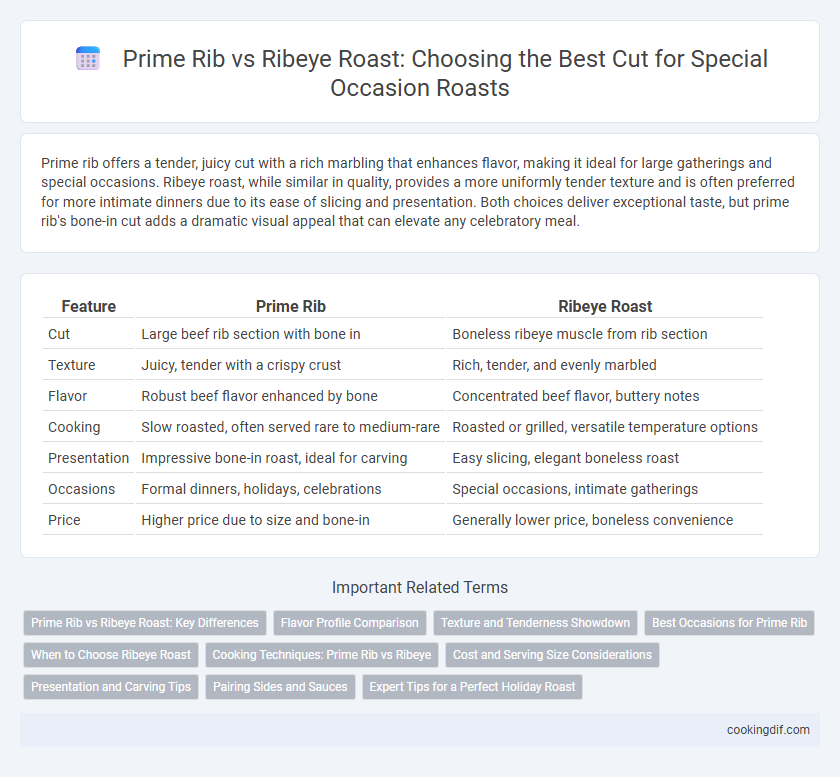 Prime Rib vs Ribeye Roast: Choosing the Best Cut for Special Occasion Roasts

Prime rib offers a tender, juicy cut with a rich marbling that enhances flavor, making it ideal for large gatherings and special occasions. Ribeye roast, while similar in quality, provides a more uniformly tender texture and is often preferred for more intimate dinners due to its ease of slicing and presentation. Both choices deliver exceptional taste, but prime rib's bone-in cut adds a dramatic visual appeal that can elevate any celebratory meal.

| Feature | Prime Rib | Ribeye Roast |
|---|---|---|
| Cut | Large beef rib section with bone in | Boneless ribeye muscle from rib section |
| Texture | Juicy, tender with a crispy crust | Rich, tender, and evenly marbled |
| Flavor | Robust beef flavor enhanced by bone | Concentrated beef flavor, buttery notes |
| Cooking | Slow roasted, often served rare to medium-rare | Roasted or grilled, versatile temperature options |
| Presentation | Impressive bone-in roast, ideal for carving | Easy slicing, elegant boneless roast |
| Occasions | Formal dinners, holidays, celebrations | Special occasions, intimate gatherings |
| Price | Higher price due to size and bone-in | Generally lower price, boneless convenience |

Important Related Terms

Prime Rib vs Ribeye Roast: Key Differences
Flavor Profile Comparison
Texture and Tenderness Showdown
Best Occasions for Prime Rib
When to Choose Ribeye Roast
Cooking Techniques: Prime Rib vs Ribeye
Cost and Serving Size Considerations
Presentation and Carving Tips
Pairing Sides and Sauces
Expert Tips for a Perfect Holiday Roast

cookingdif.com